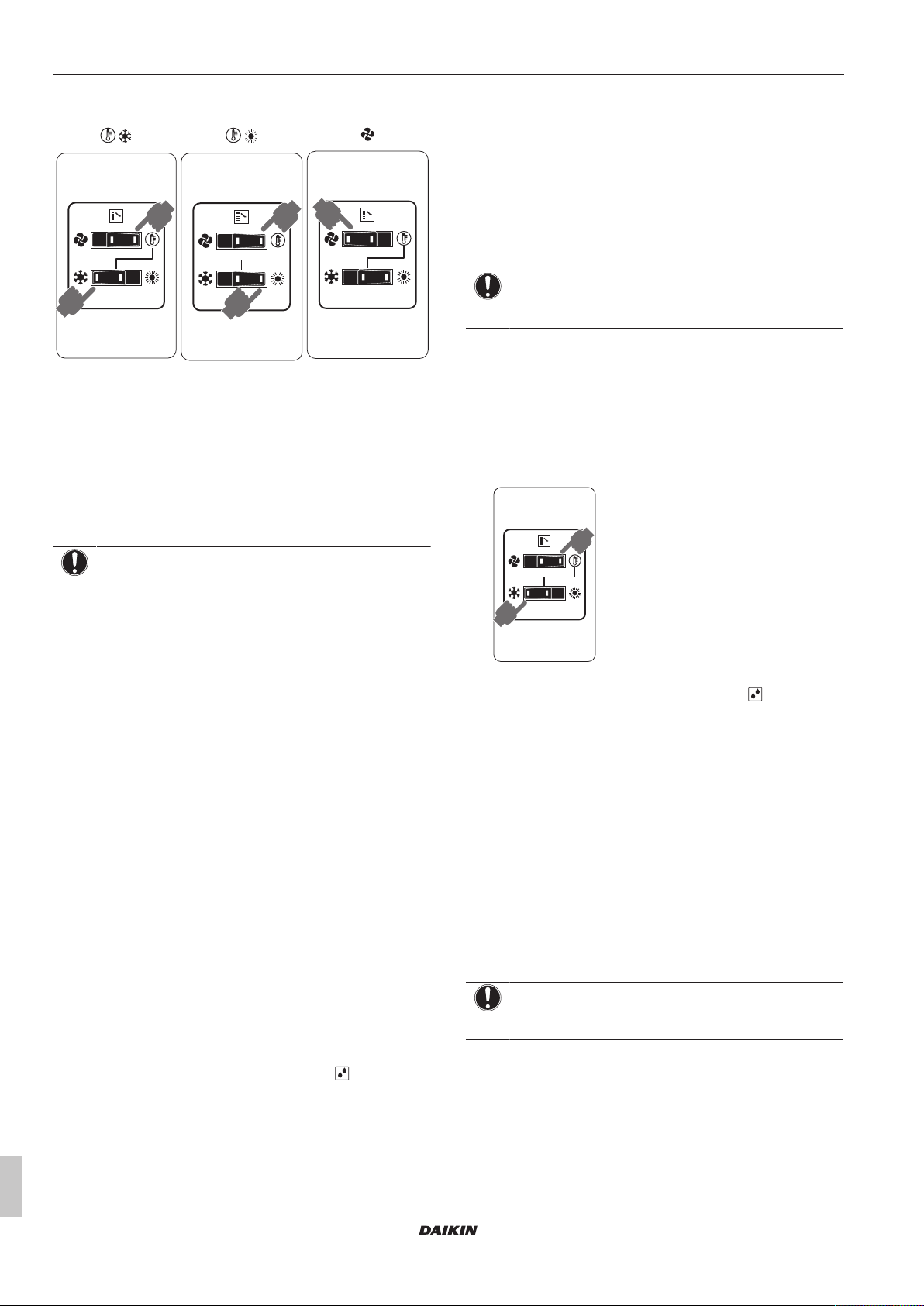 DAIKIN