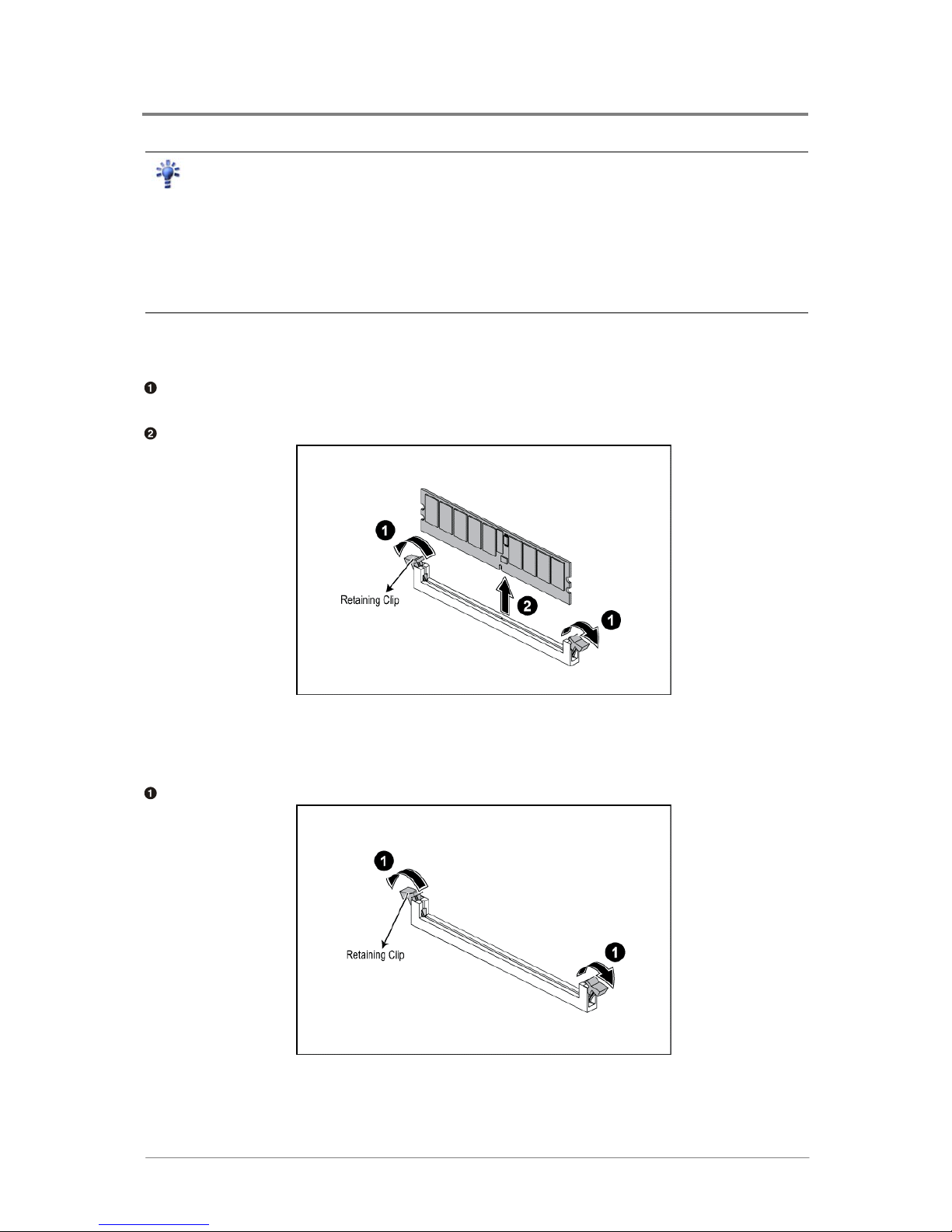 ❶

❷

❶

Retaining Clip

❷

❶

❶

❶

Retaining Clip

❶