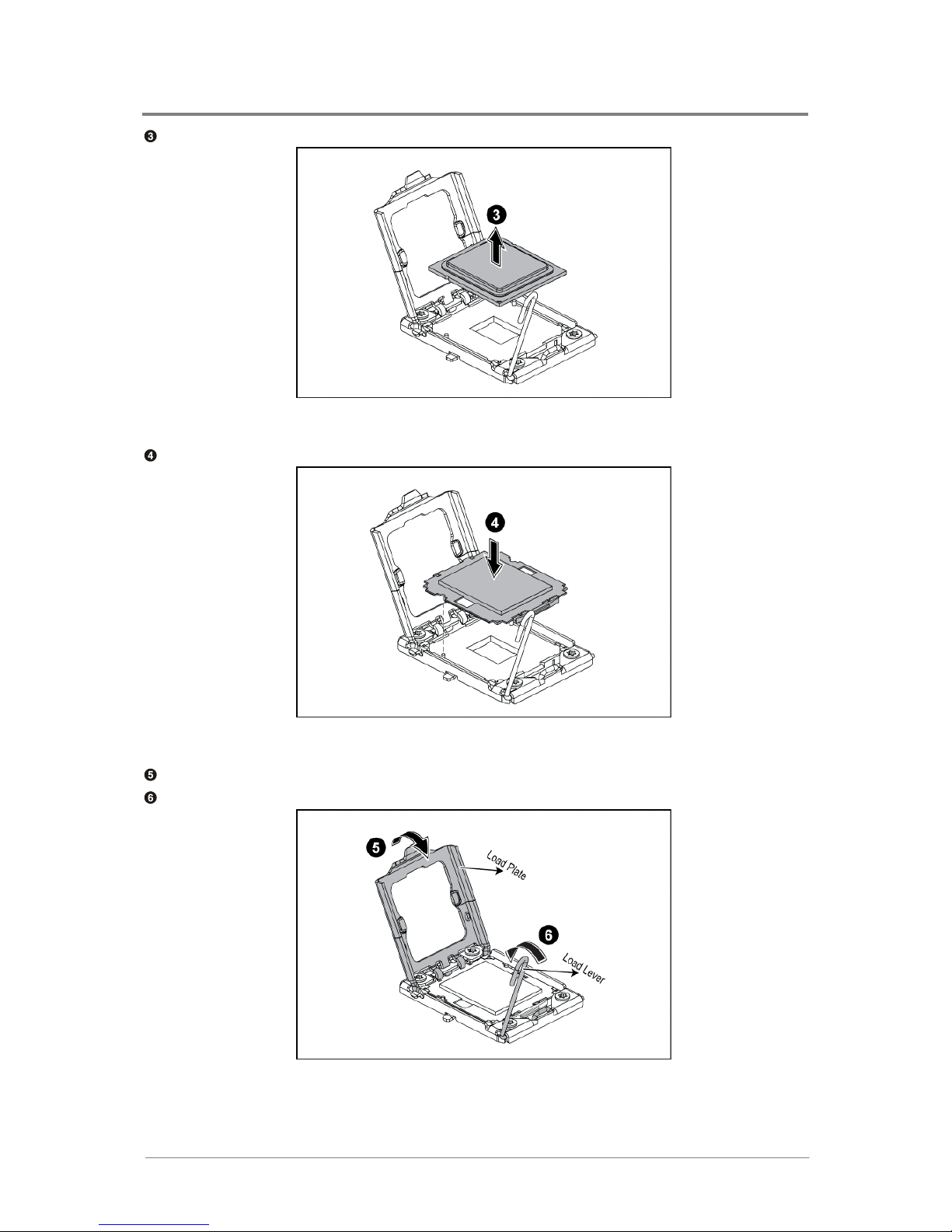 ❸

3

❹

4

❺

❻

5

Load Plate

6

Load Lever