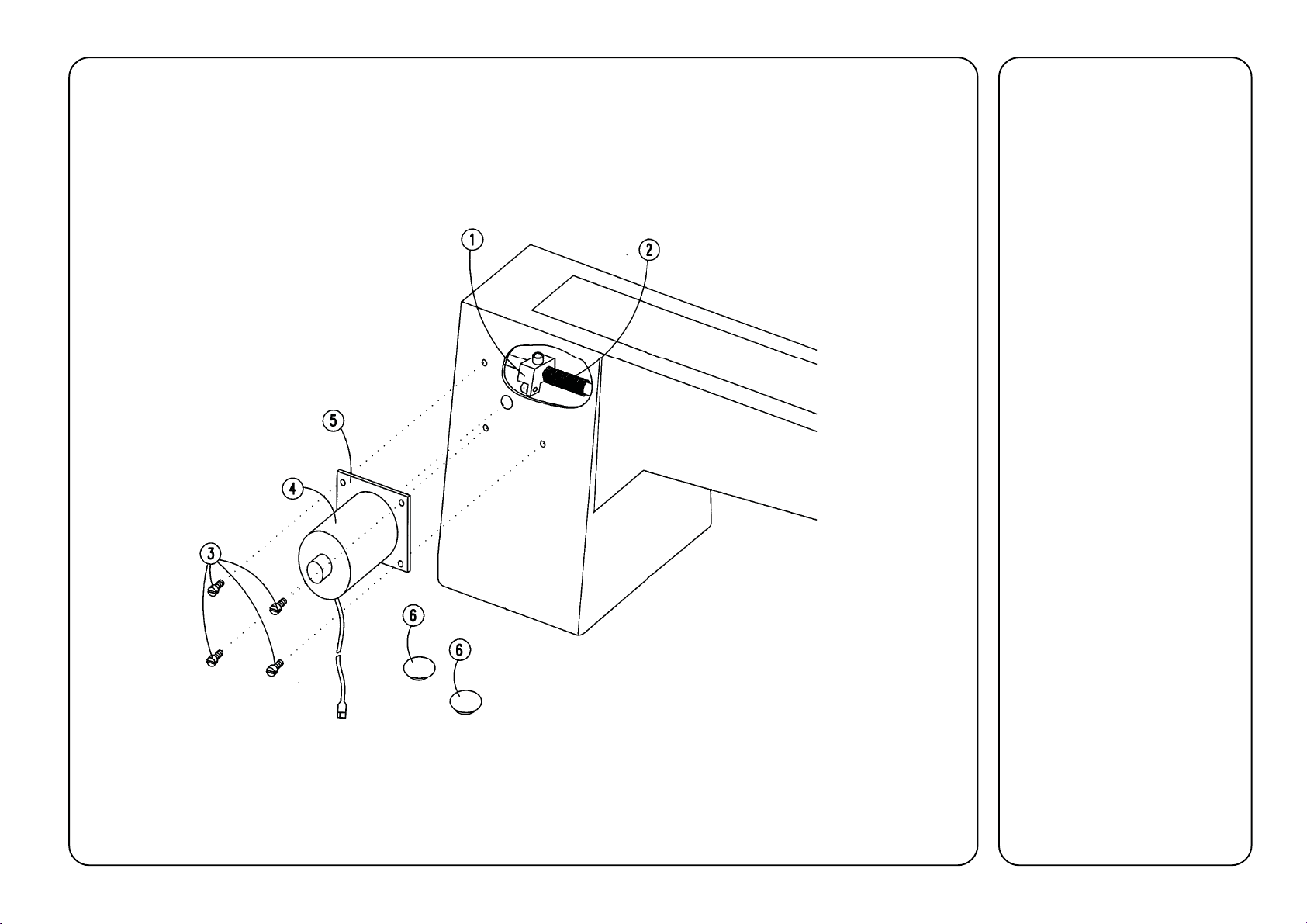 1
2
5
4
3
6
6