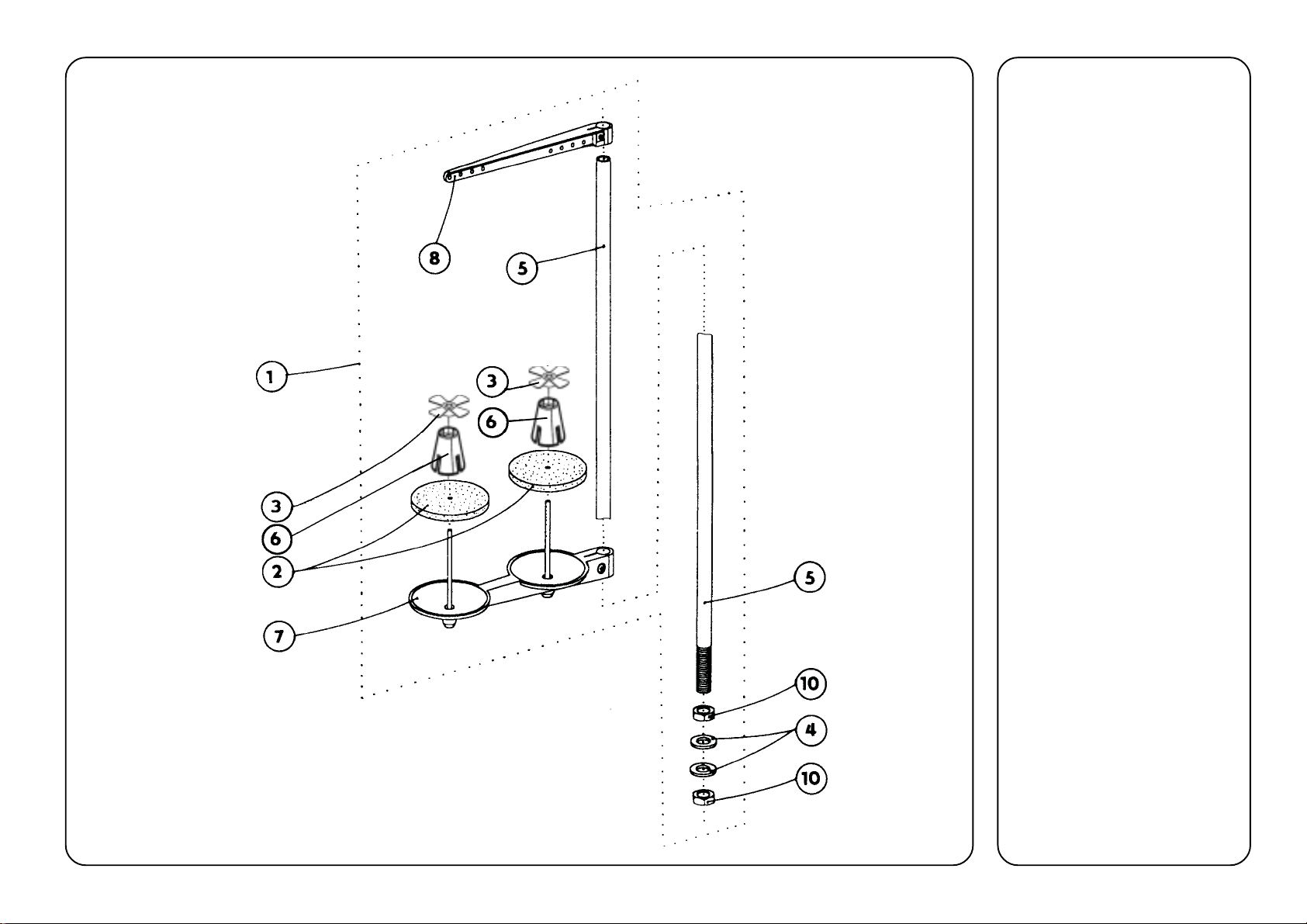 8
5
1
3
6
3
6
2
7
5
10
4
10