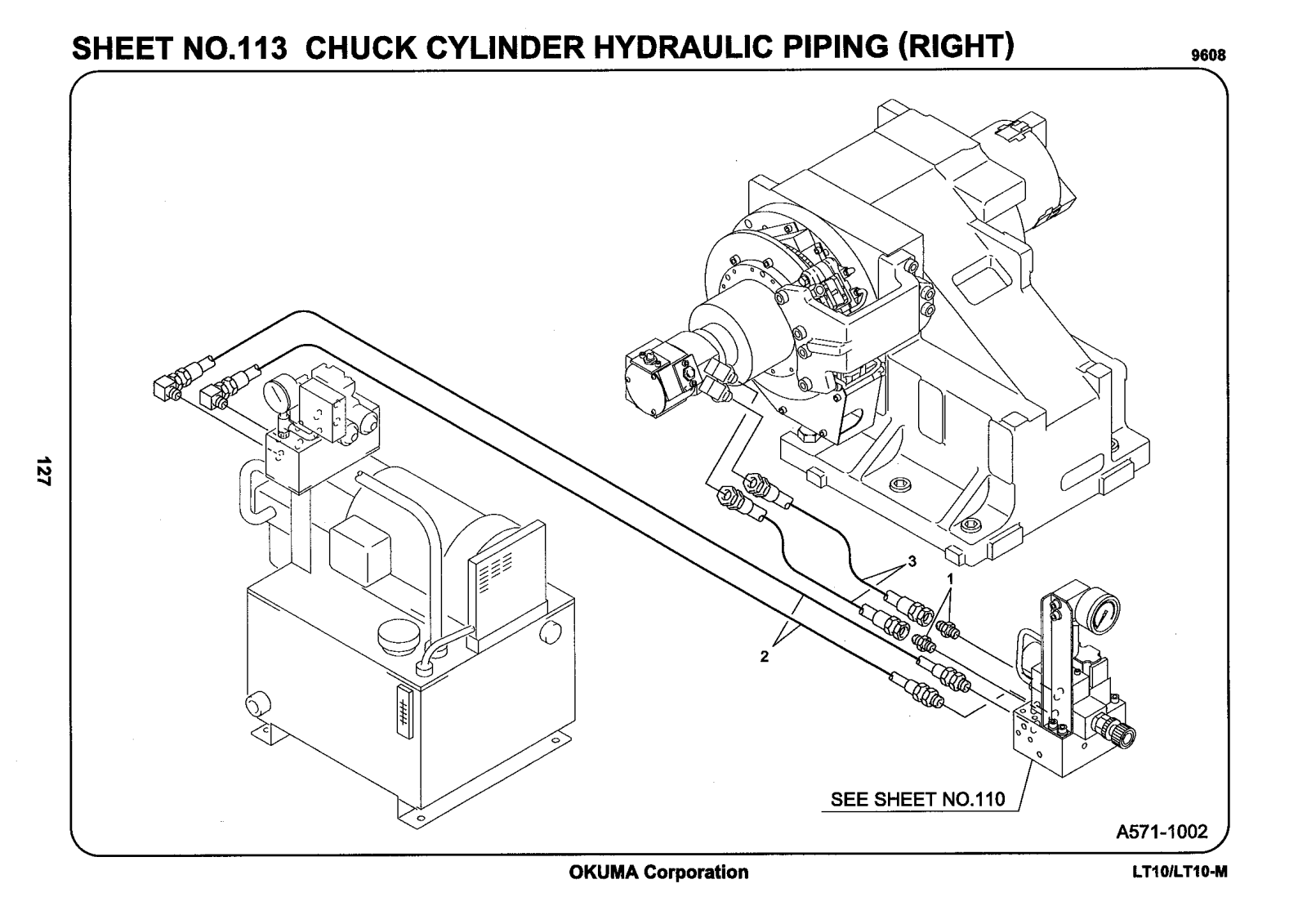 SHEET NO.113 CHUCK CYLINDER HYDRAULIC PIPING (RIGHT)

9608

127

3

1

2

SEE SHEET NO.110

A571-1002

OKUMA Corporation

LT10/LT10-M