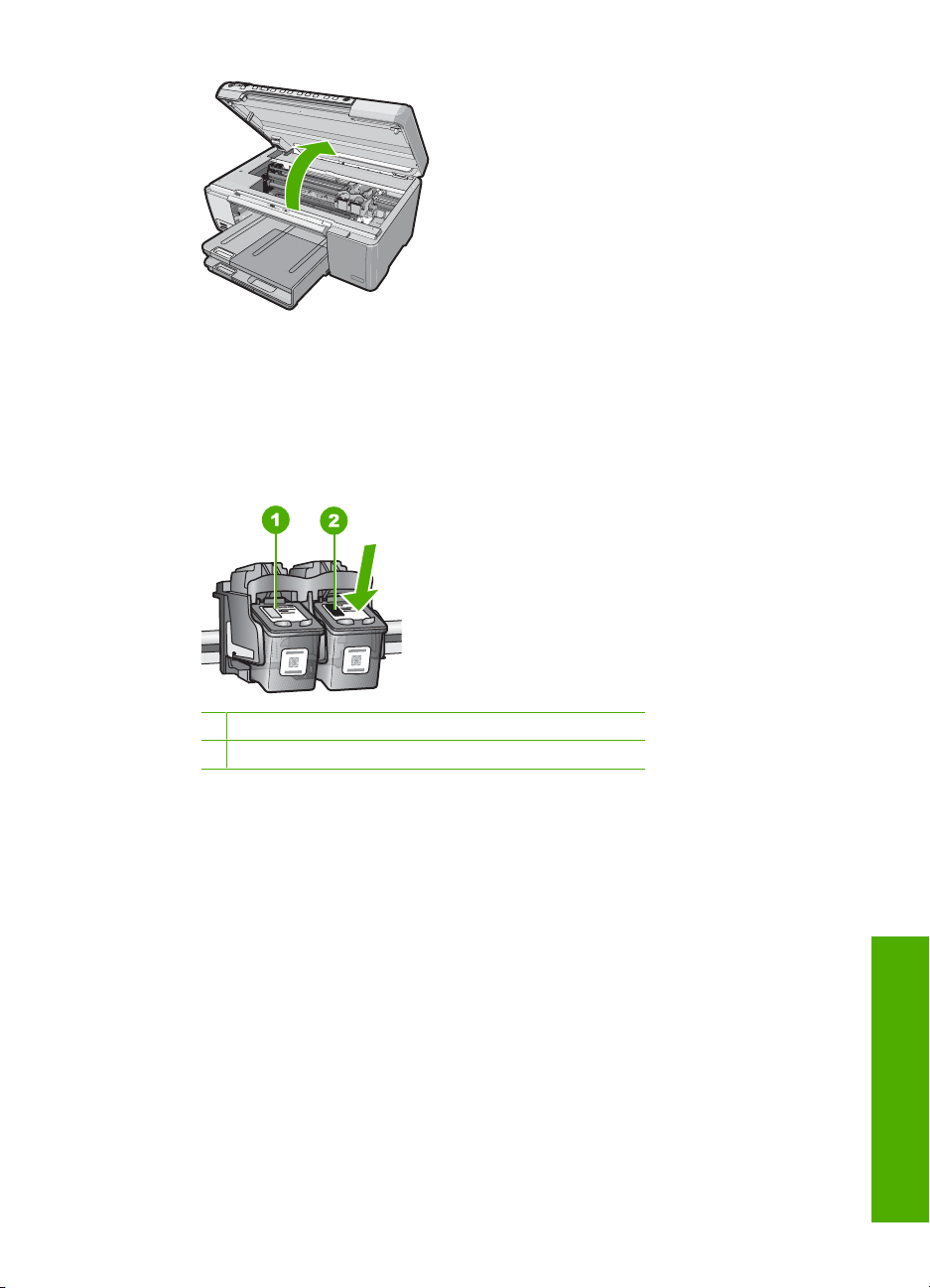 1

2