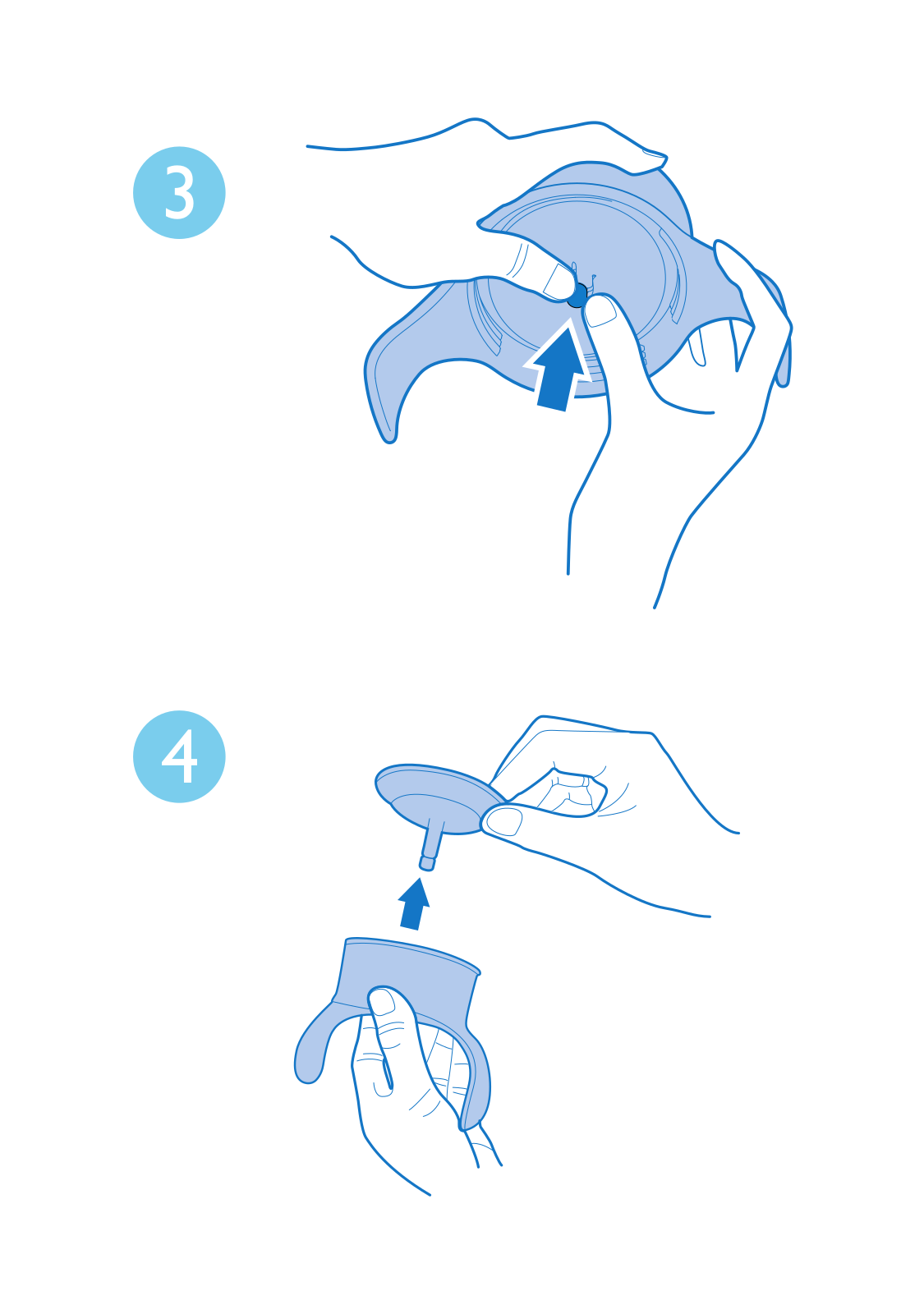 3

4