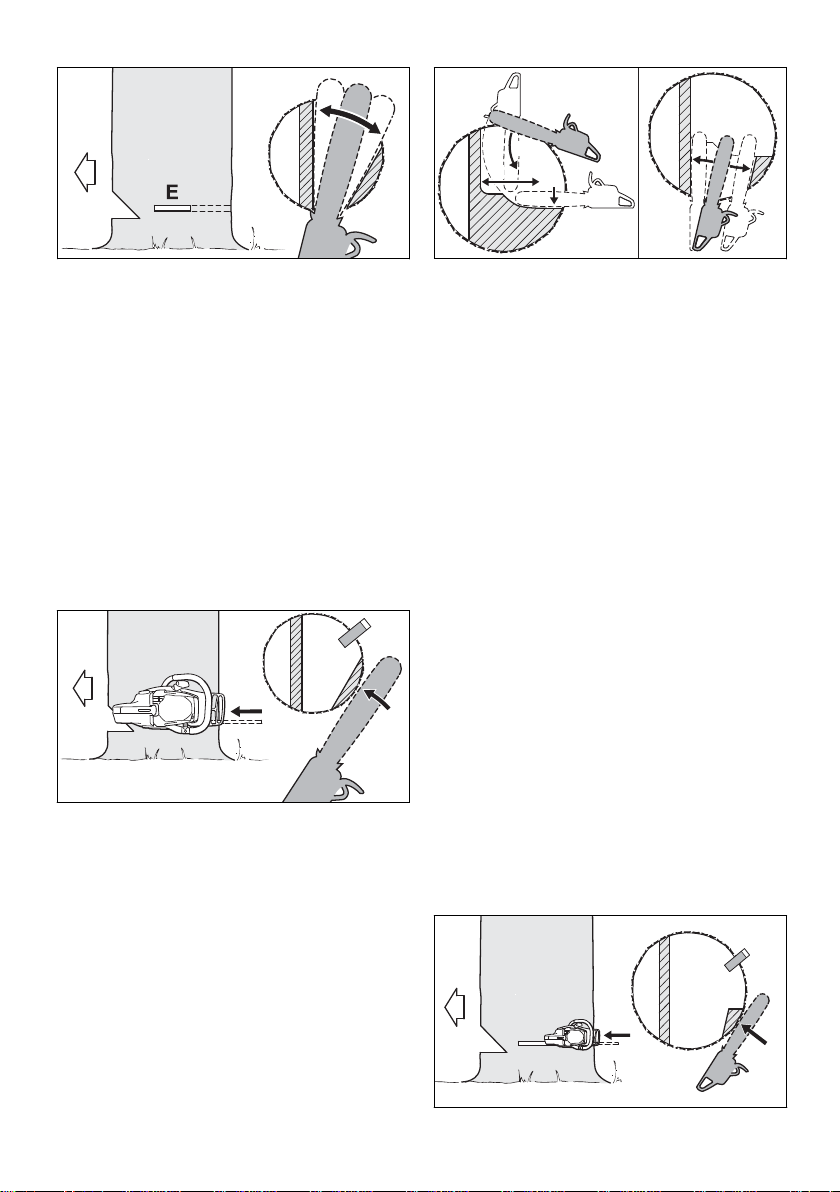 E