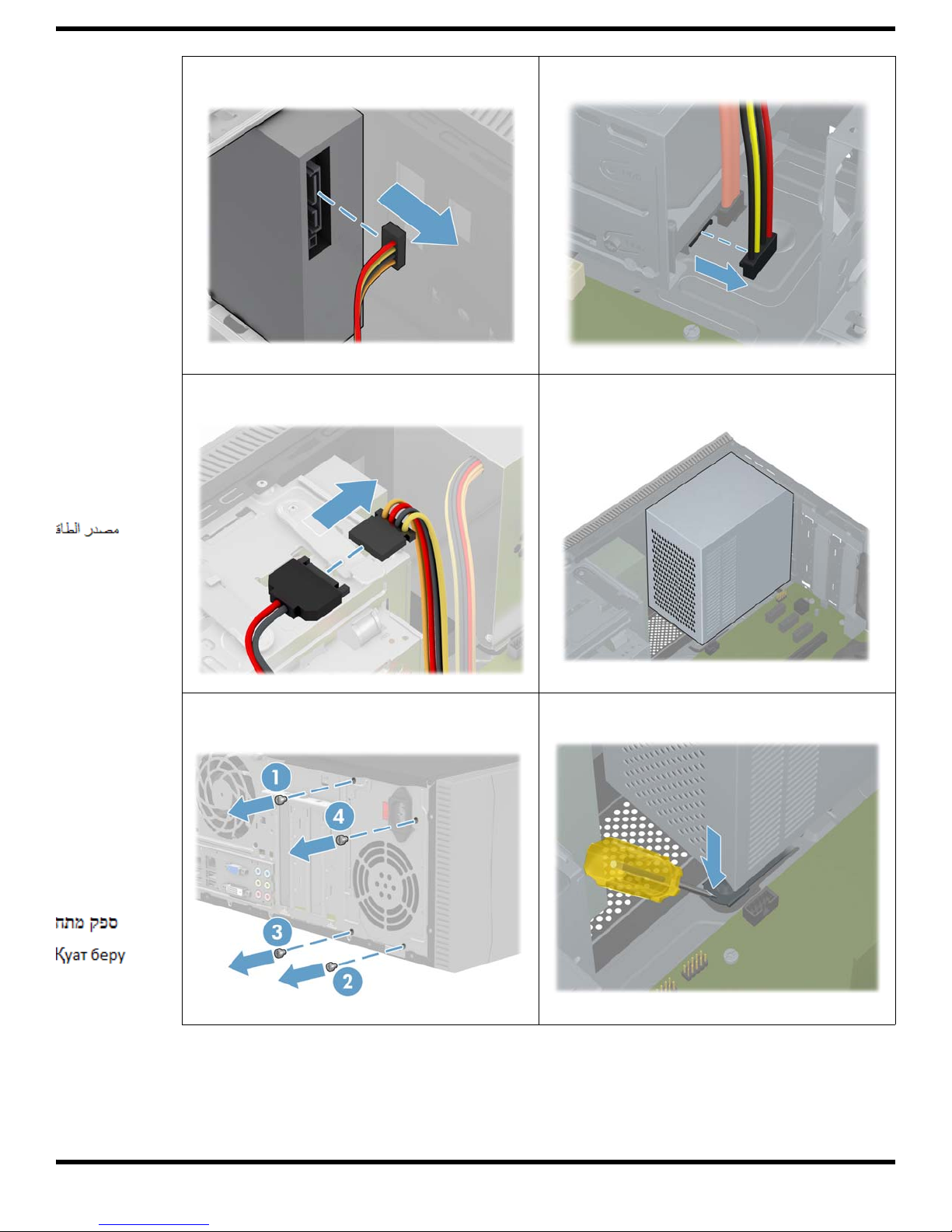 مصدر الطاقة

ספק מתח

Қуат беру

1

4

3

2