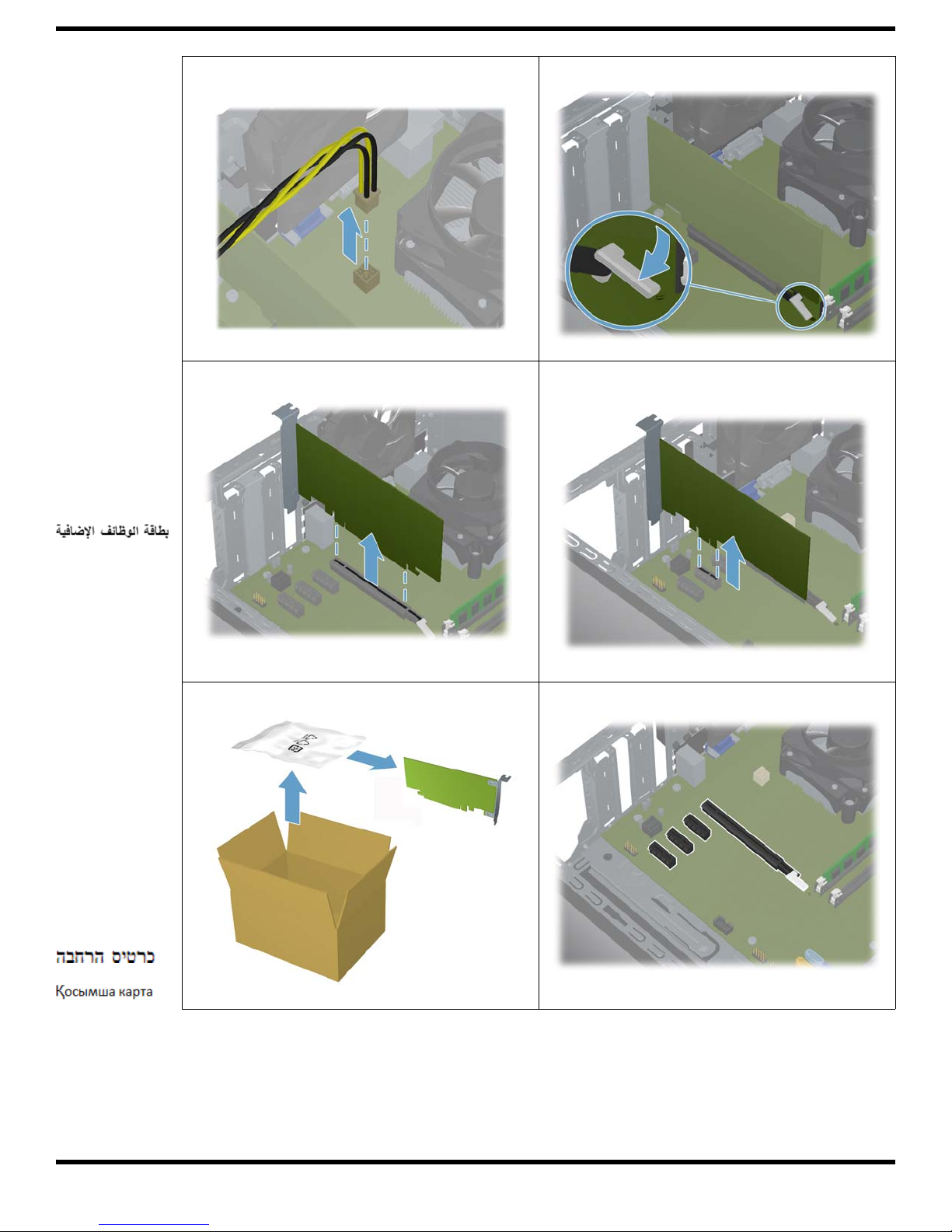 بطاقة الوظائف الإضافية

כרטיס הרחבה

Қосымша карта