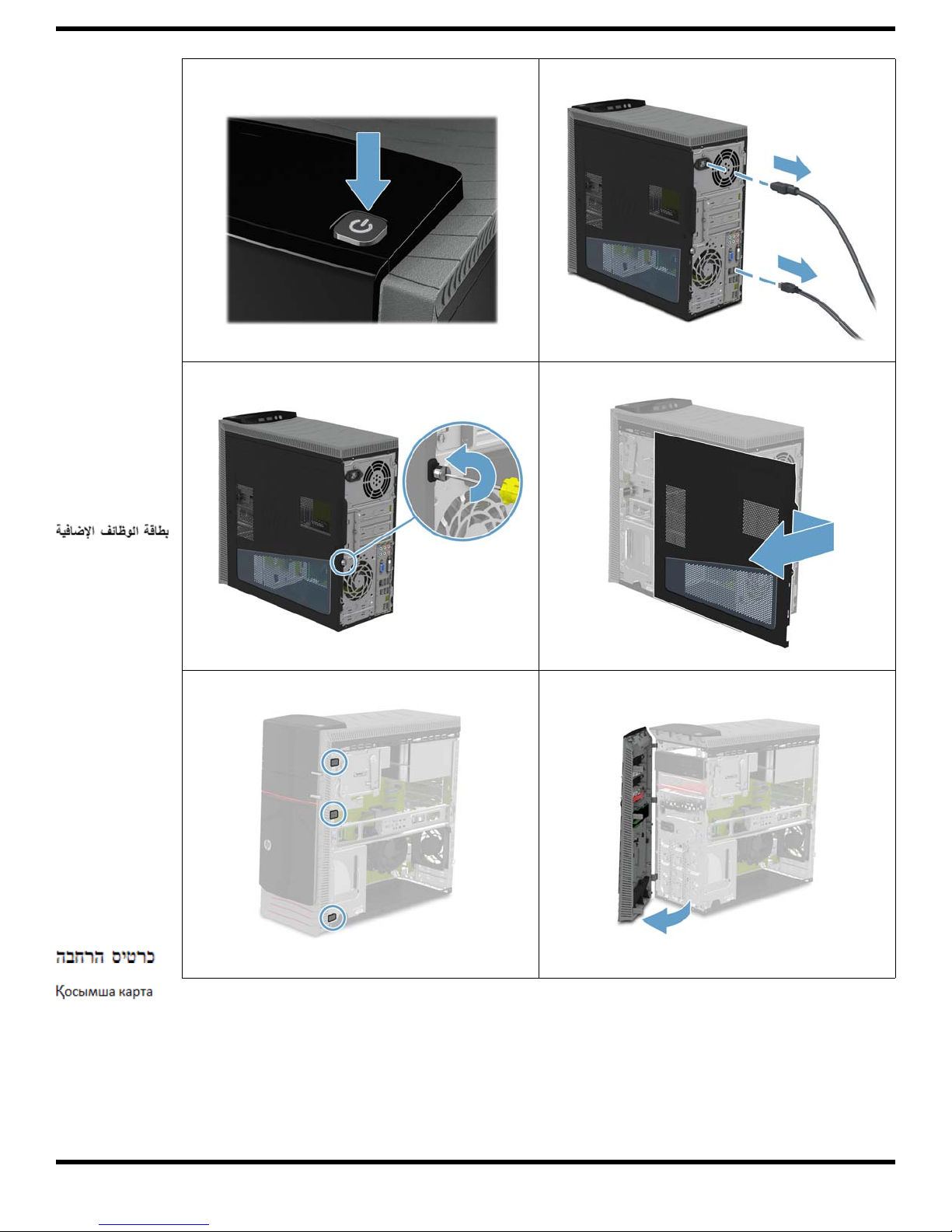 بطاقة الوظائف الإضافية

כרטיס הרחבה

Қосымша карта