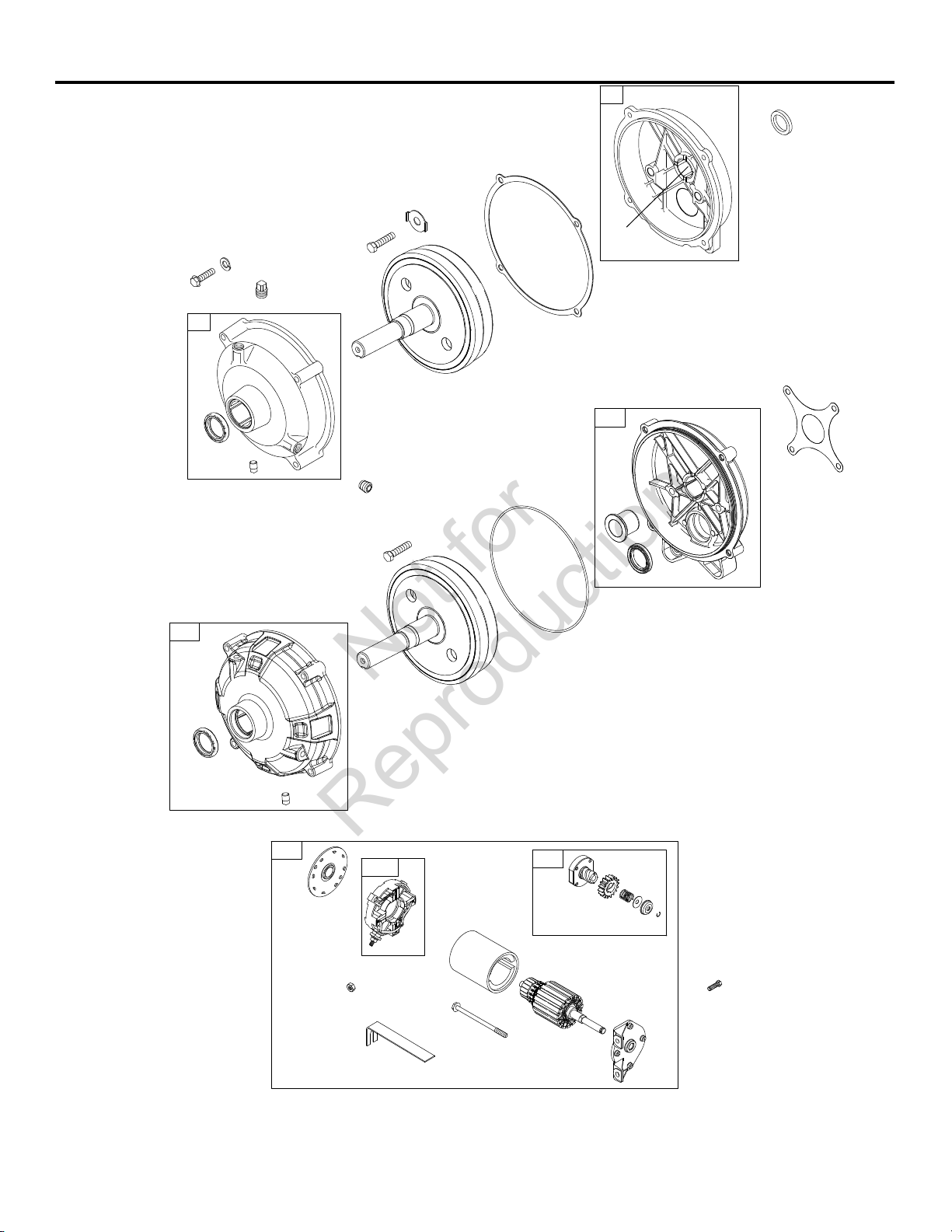 Not for
Reproduction