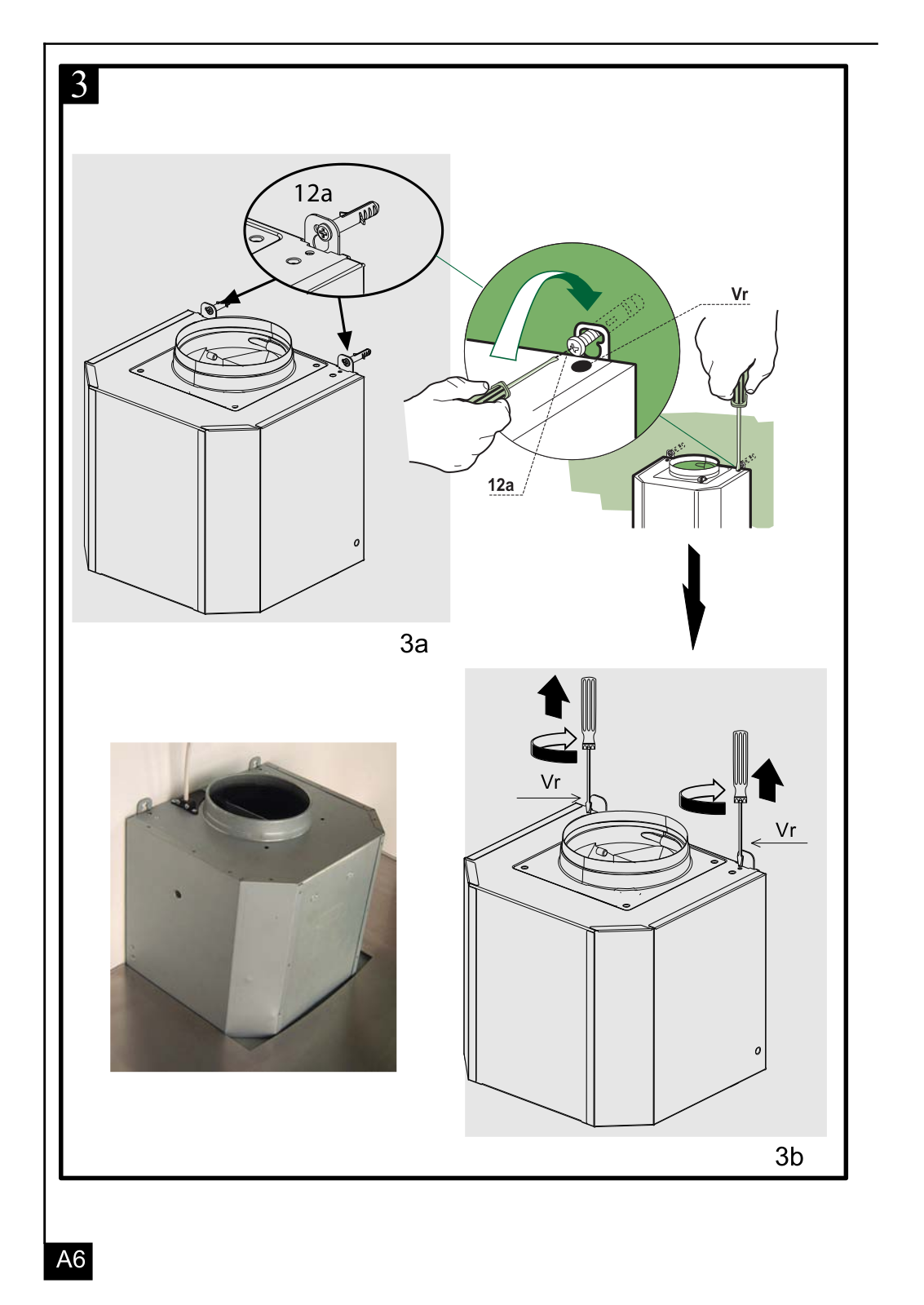 3

12a

Vr

12a

3a

Vr

Vr

3b

A6