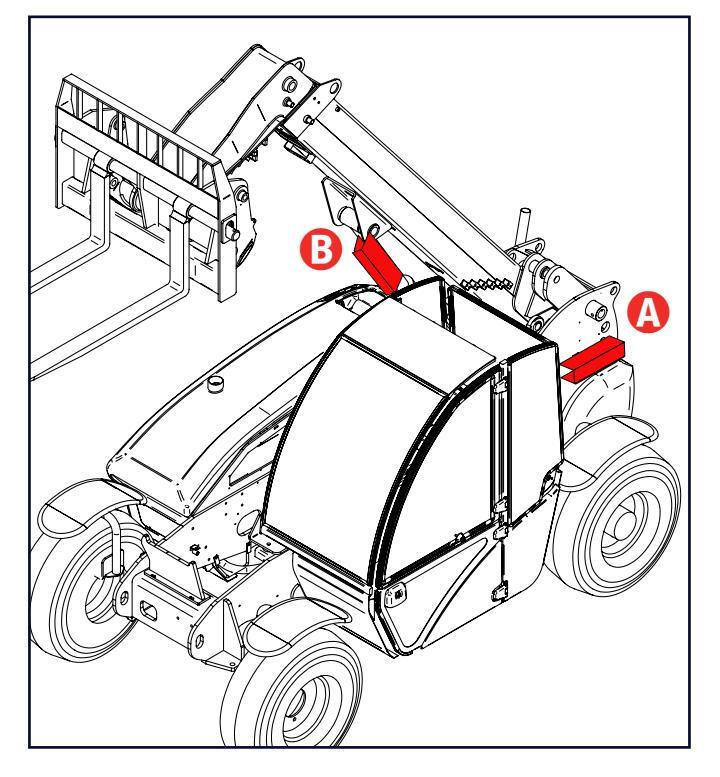 B

A