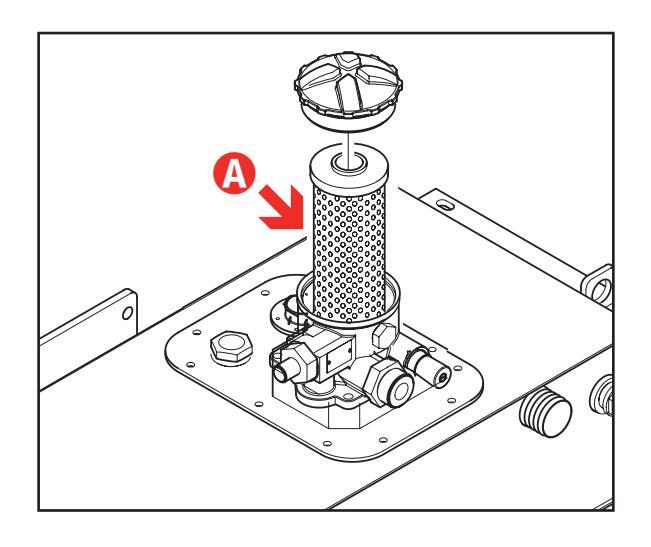 A