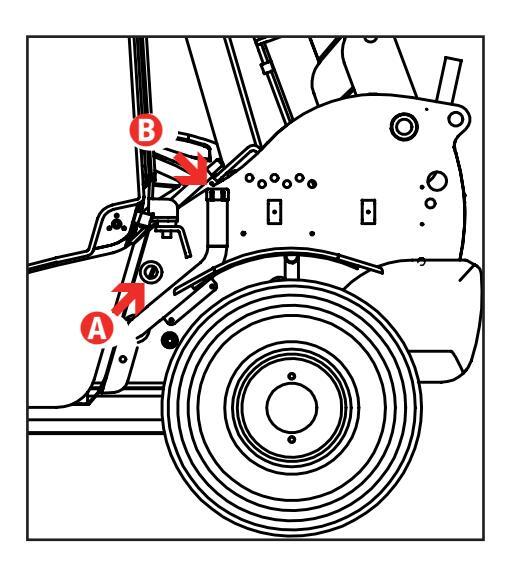 B
A