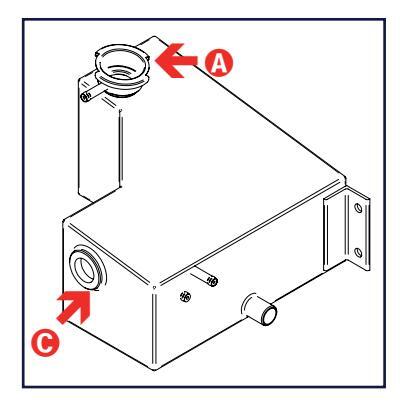 A

C