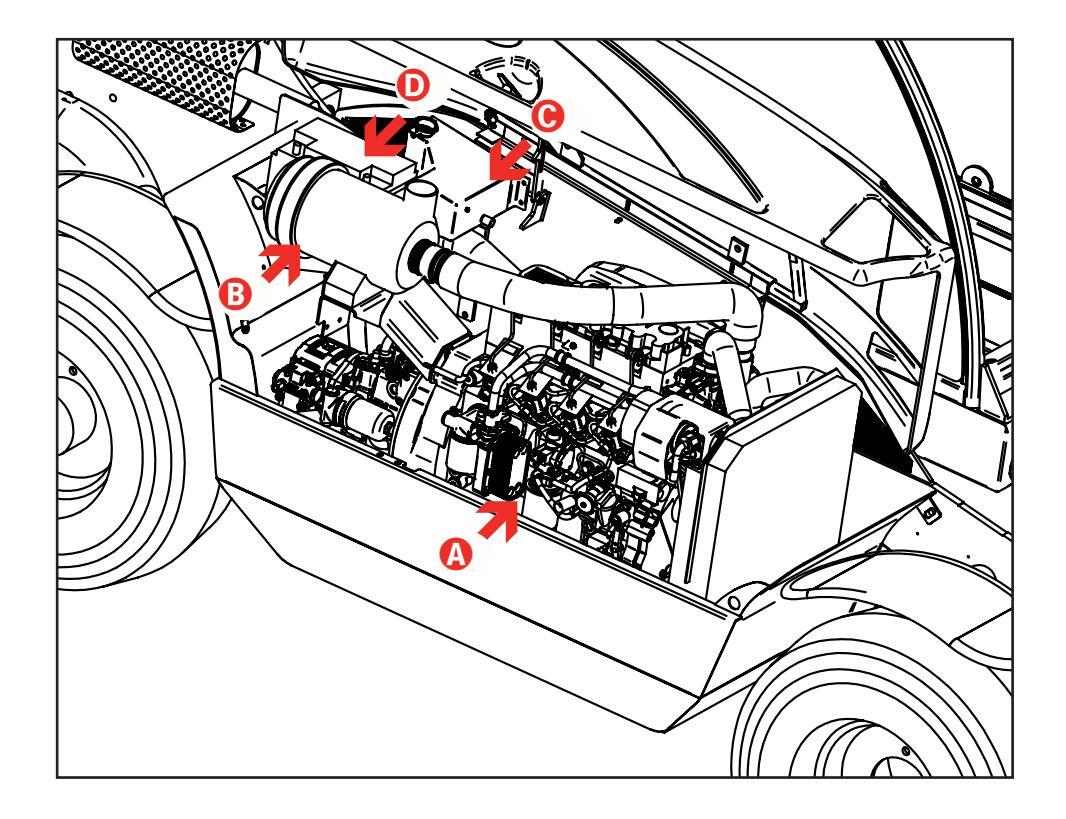 D
C
B
A