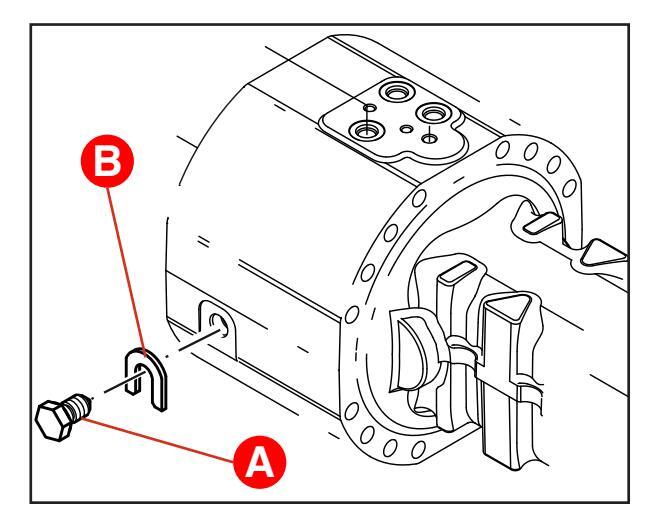 B

A