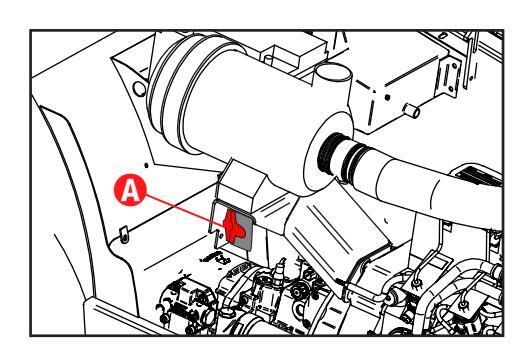 A