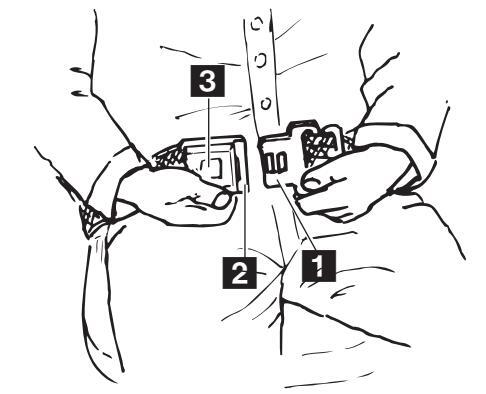 3
2
1