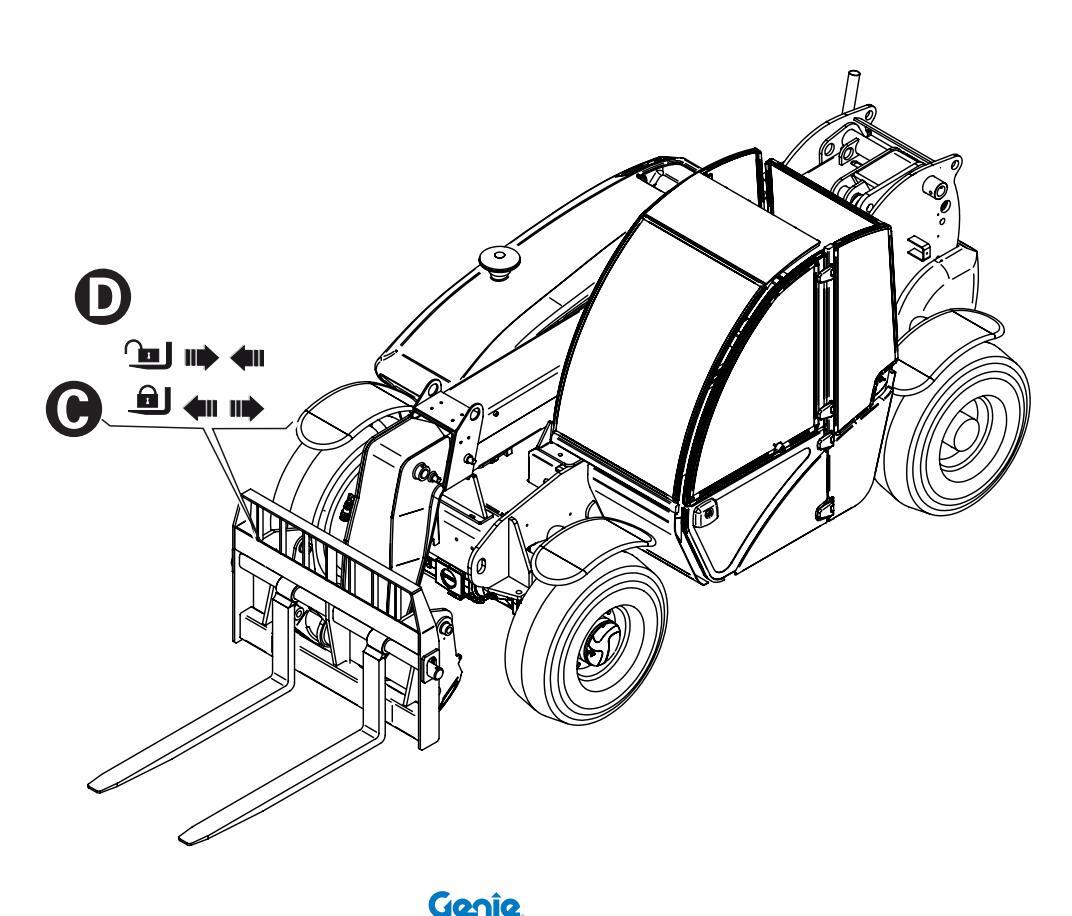 D

C

Genie