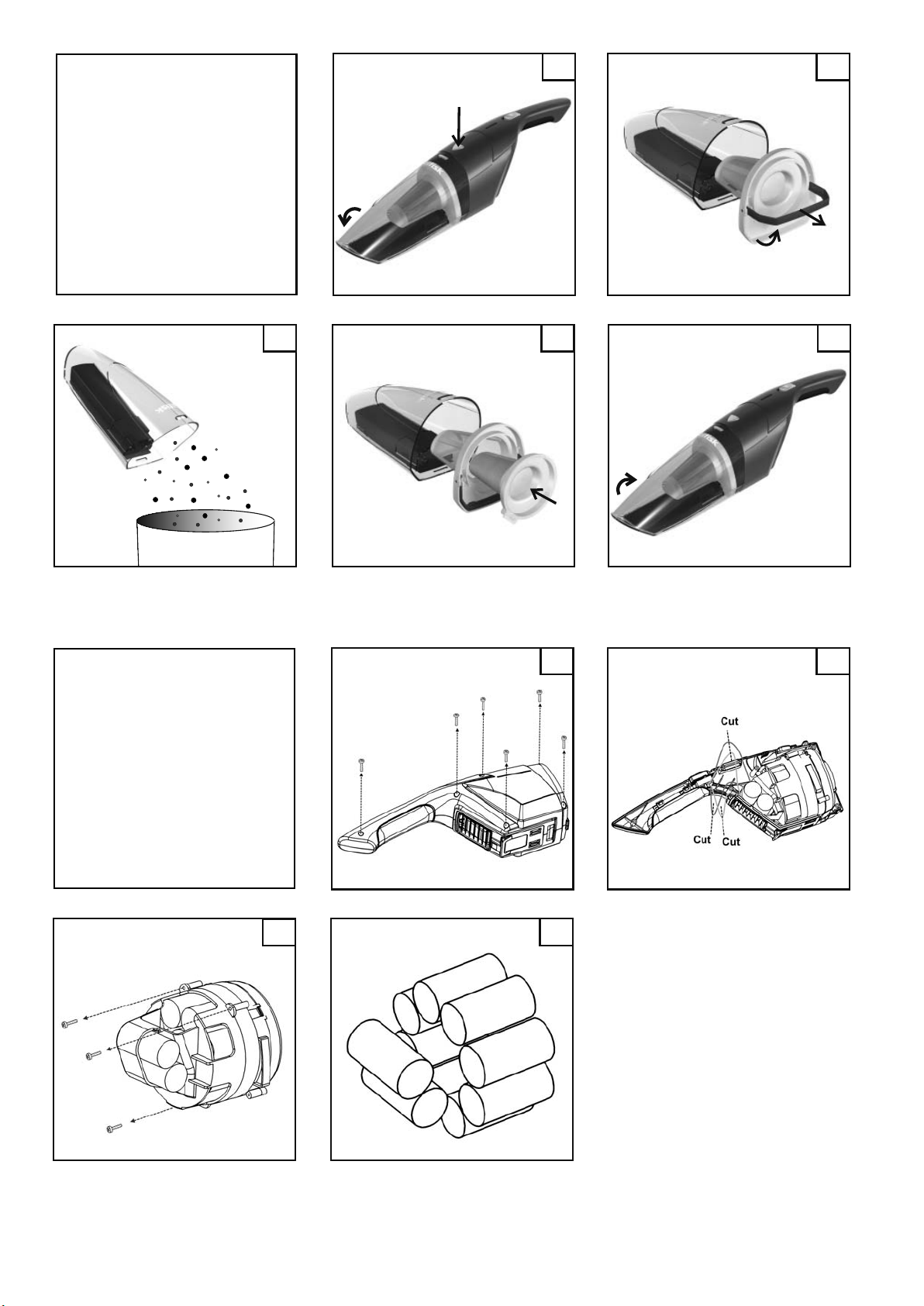 Cut

Cut Cut