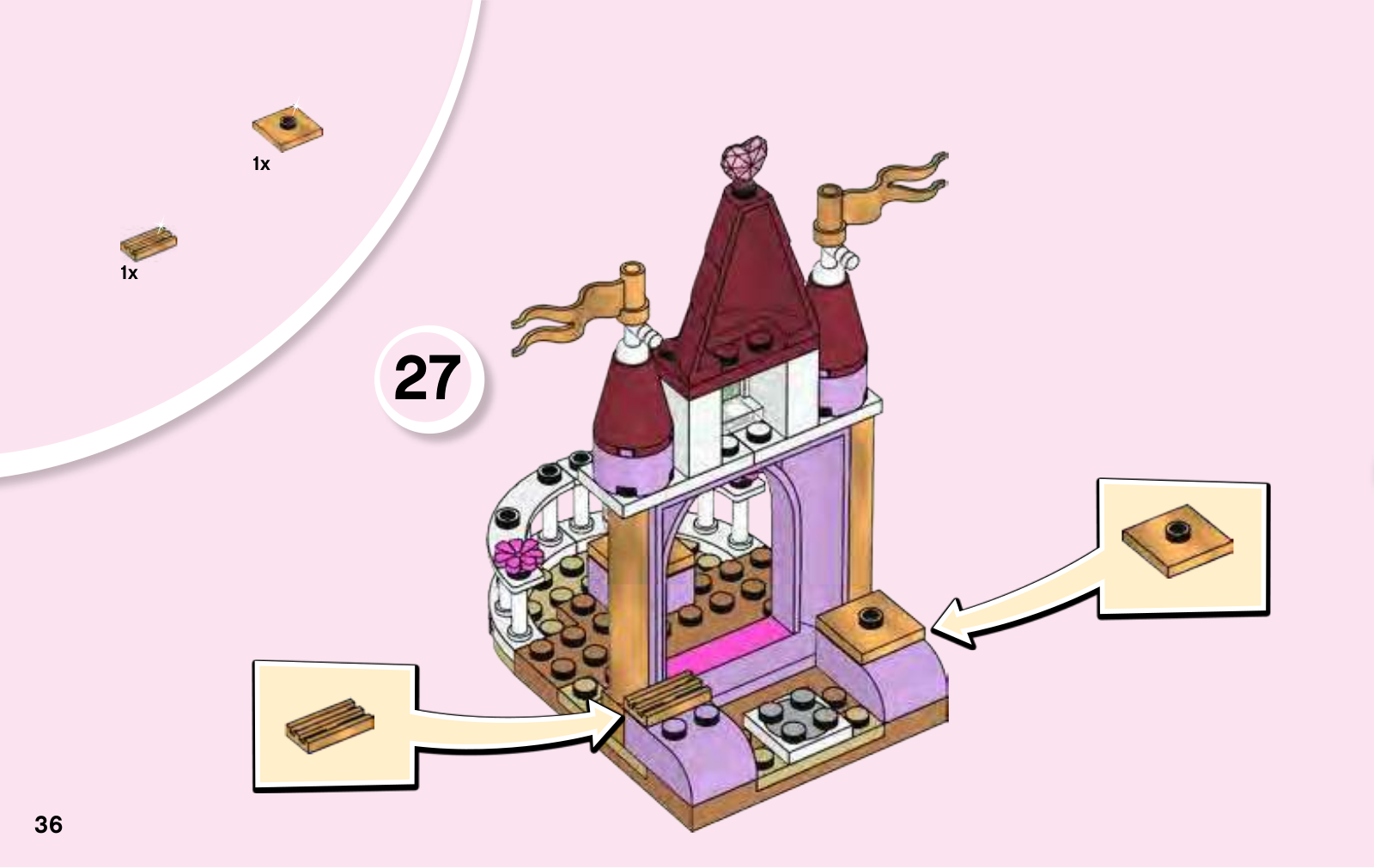 1x

1x

27

36