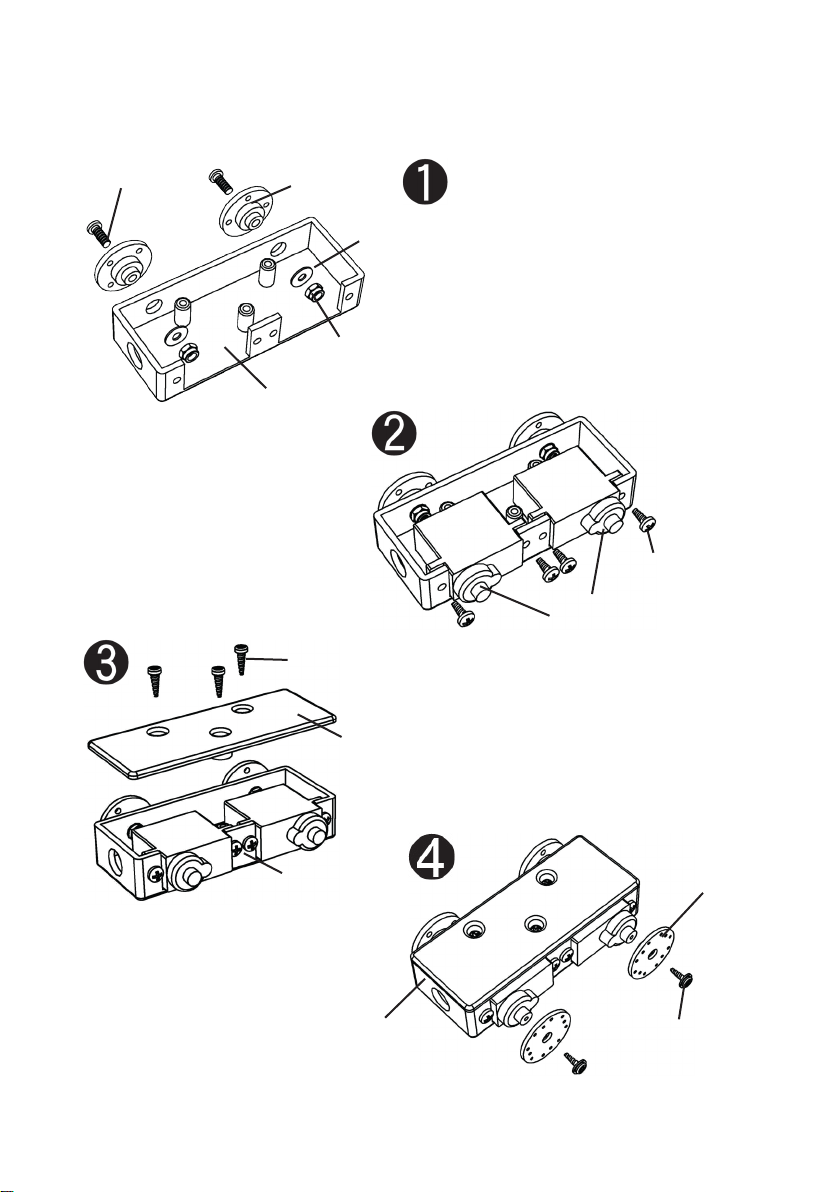 1

2

3

4