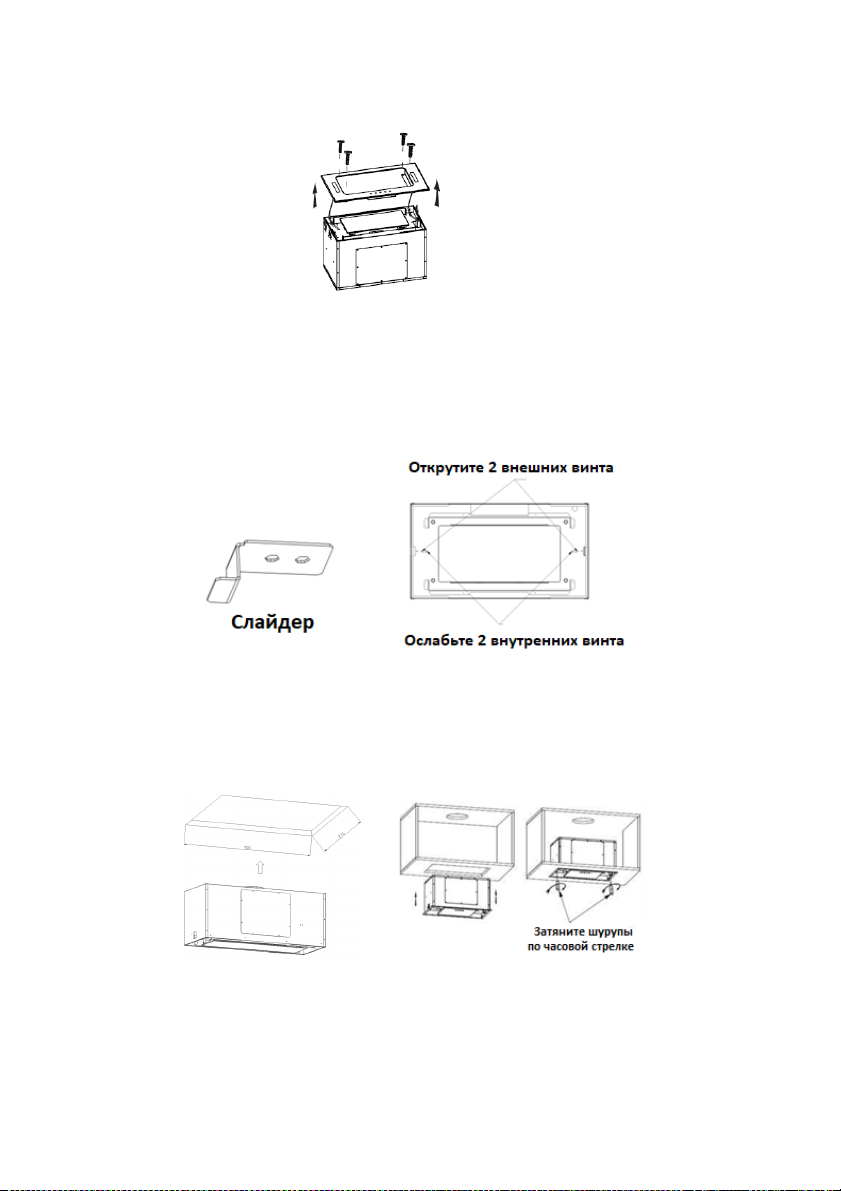 Открутите 2 внешних винта

Слайдер

Ослабьте 2 внутренних винта

Затяните шурупы по часовой стрелке