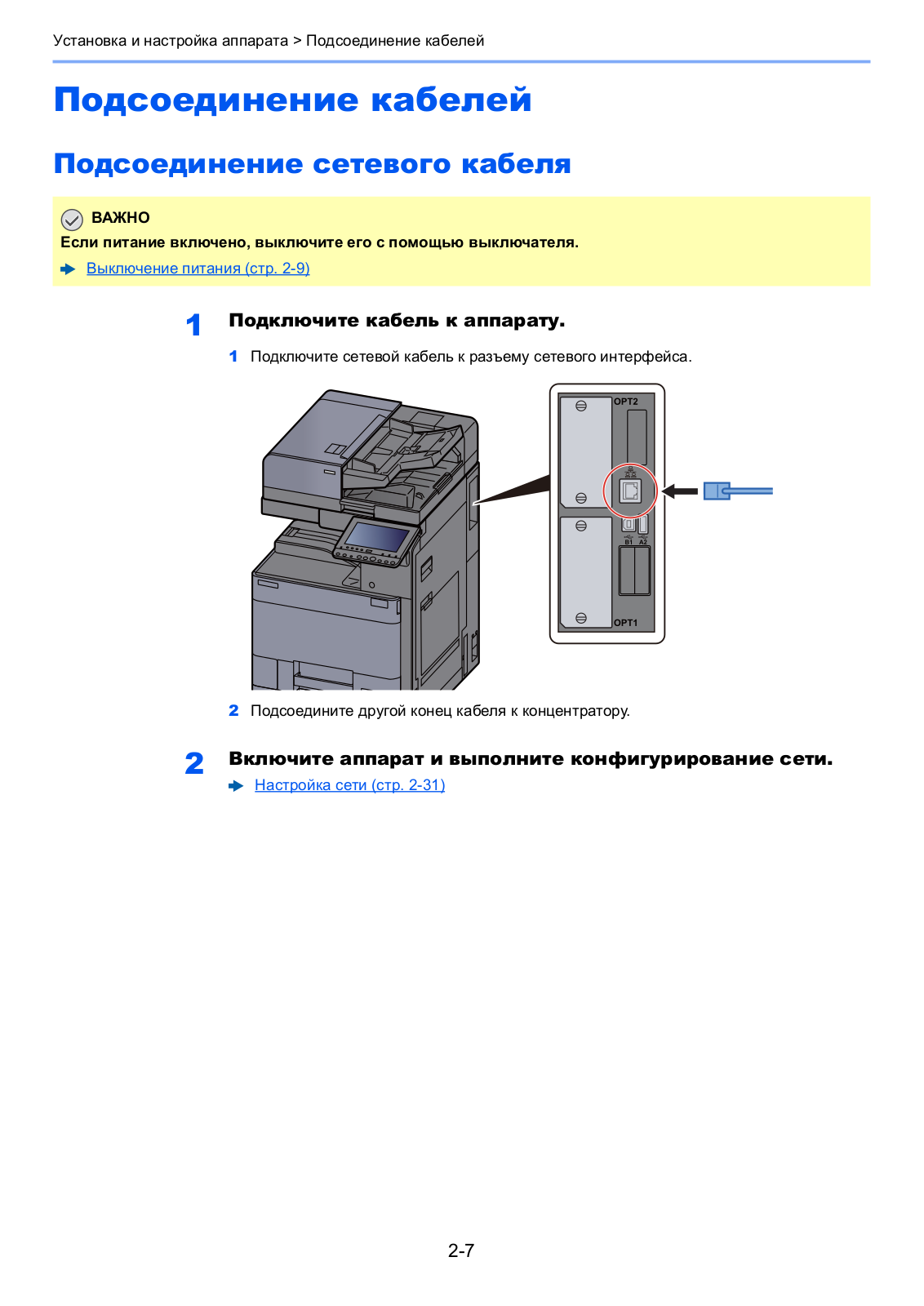 Установка и настройка аппарата > Подсоединение кабелей

Подсоединение кабелей

Подсоединение сетевого кабеля

ВАЖНО
Если питание включено, выключите его с помощью выключателя.
Выключение питания (стр. 2-9)

1 Подключите кабель к аппарату.

1 Подключите сетевой кабель к разъему сетевого интерфейса.

OPT2
B1 A2
OPT1

2 Подсоедините другой конец кабеля к концентратору.

2 Включите аппарат и выполните конфигурирование сети.
Настройка сети (стр. 2-31)

2-7