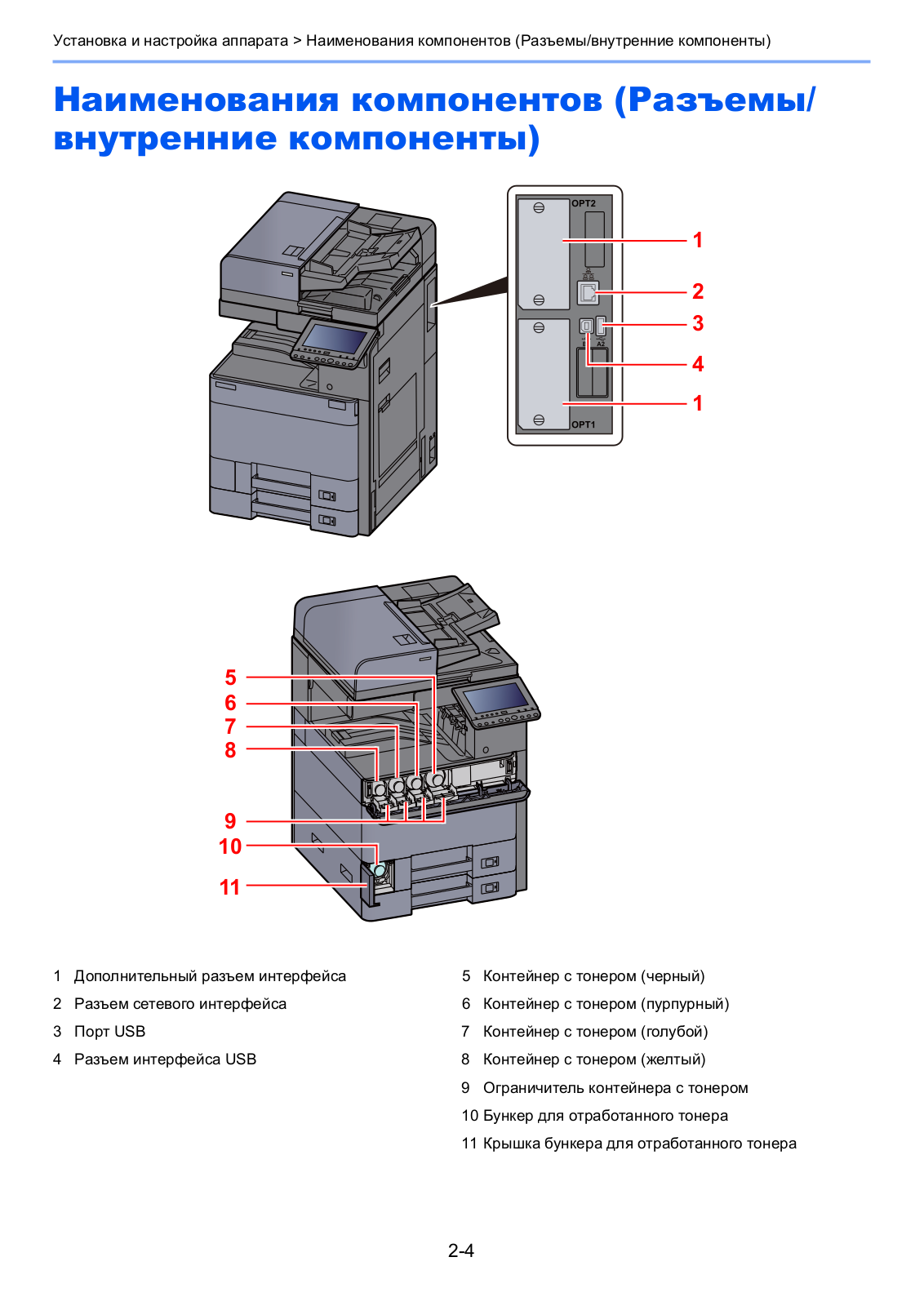 Установка и настройка аппарата > Наименования компонентов (Разъемы/внутренние компоненты)

Наименования компонентов (Разъемы/внутренние компоненты)

OPT2
1
2
3
A2
4
1
OPT1

5
6
7
8
9
10
11

1 Дополнительный разъем интерфейса
2 Разъем сетевого интерфейса
3 Порт USB
4 Разъем интерфейса USB

5 Контейнер с тонером (черный)
6 Контейнер с тонером (пурпурный)
7 Контейнер с тонером (голубой)
8 Контейнер с тонером (желтый)
9 Ограничитель контейнера с тонером
10 Бункер для отработанного тонера
11 Крышка бункера для отработанного тонера

2-4