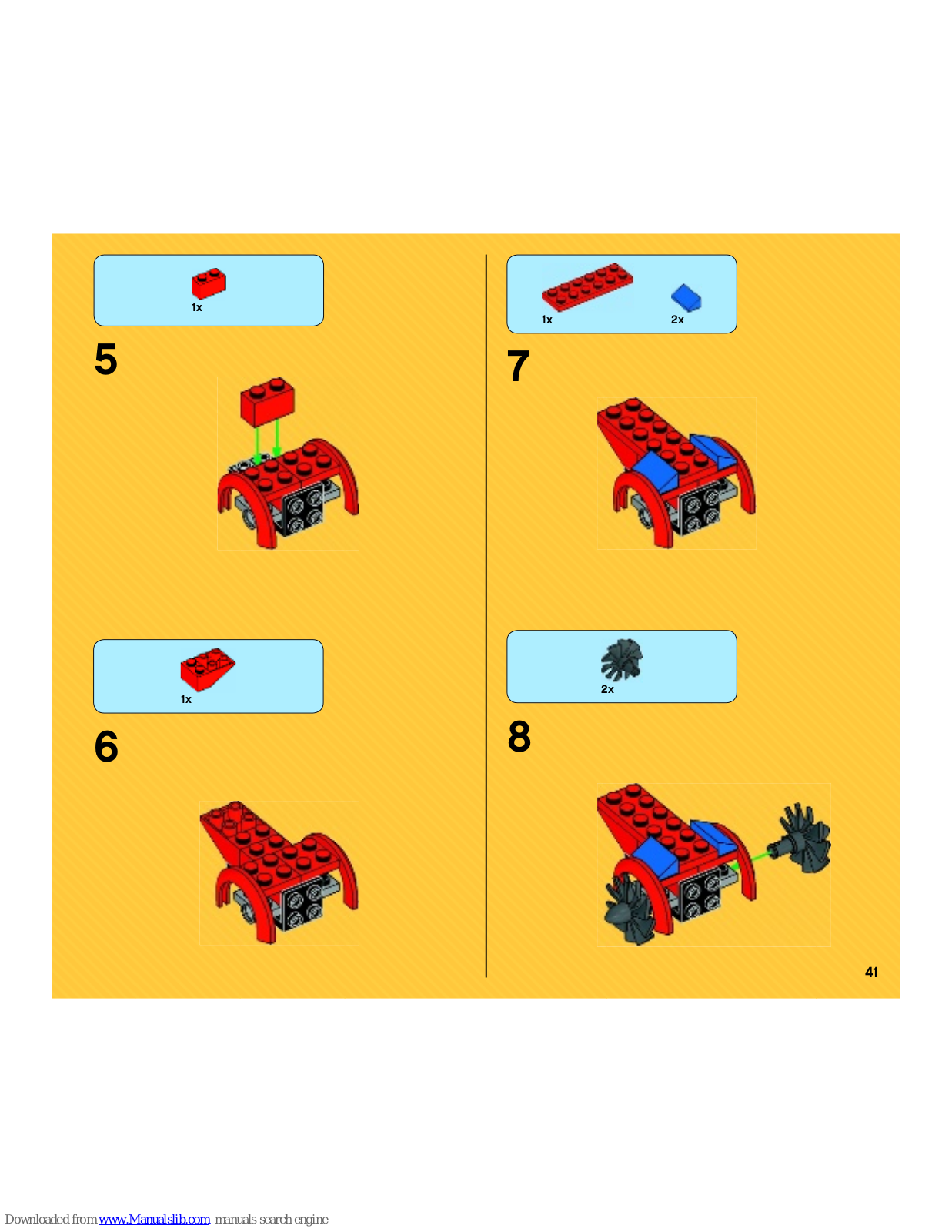 1x

5

1x

6

1x 2x

7

2x

8

41

Downloaded from www.Manualslib.com manuals search engine