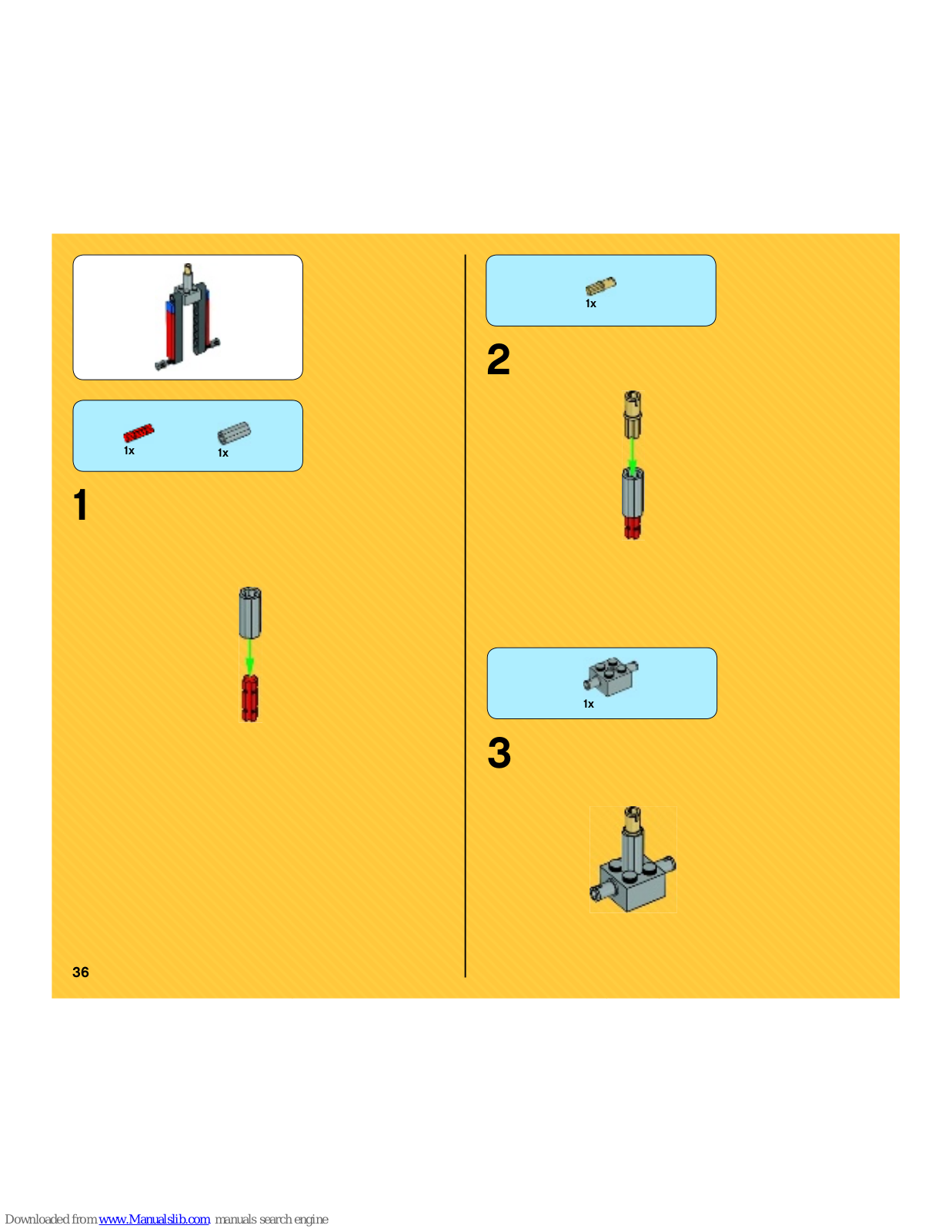 1x

1x

1

36

1x

2

1x

3

Downloaded from www.Manualslib.com manuals search engine