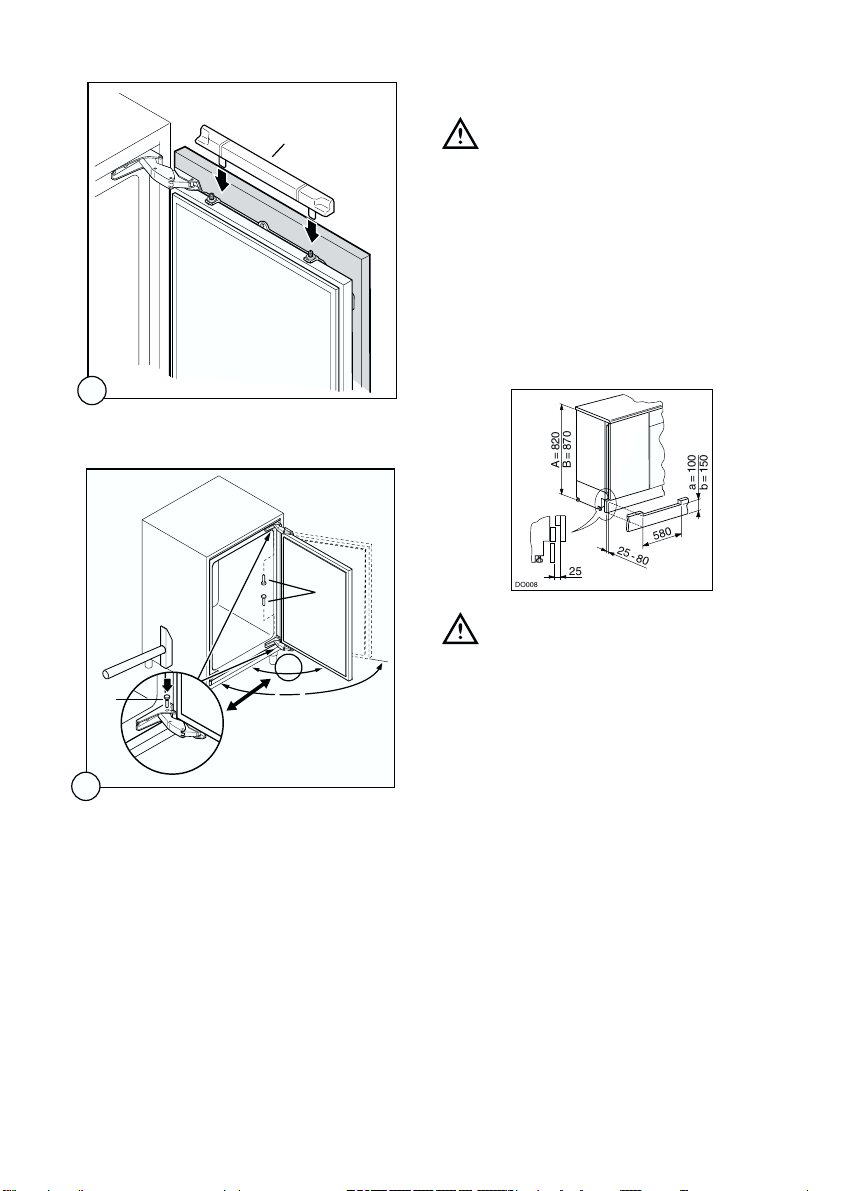 A = 820
B = 870
a = 100
b = 150
580
25 - 80
25
DO008