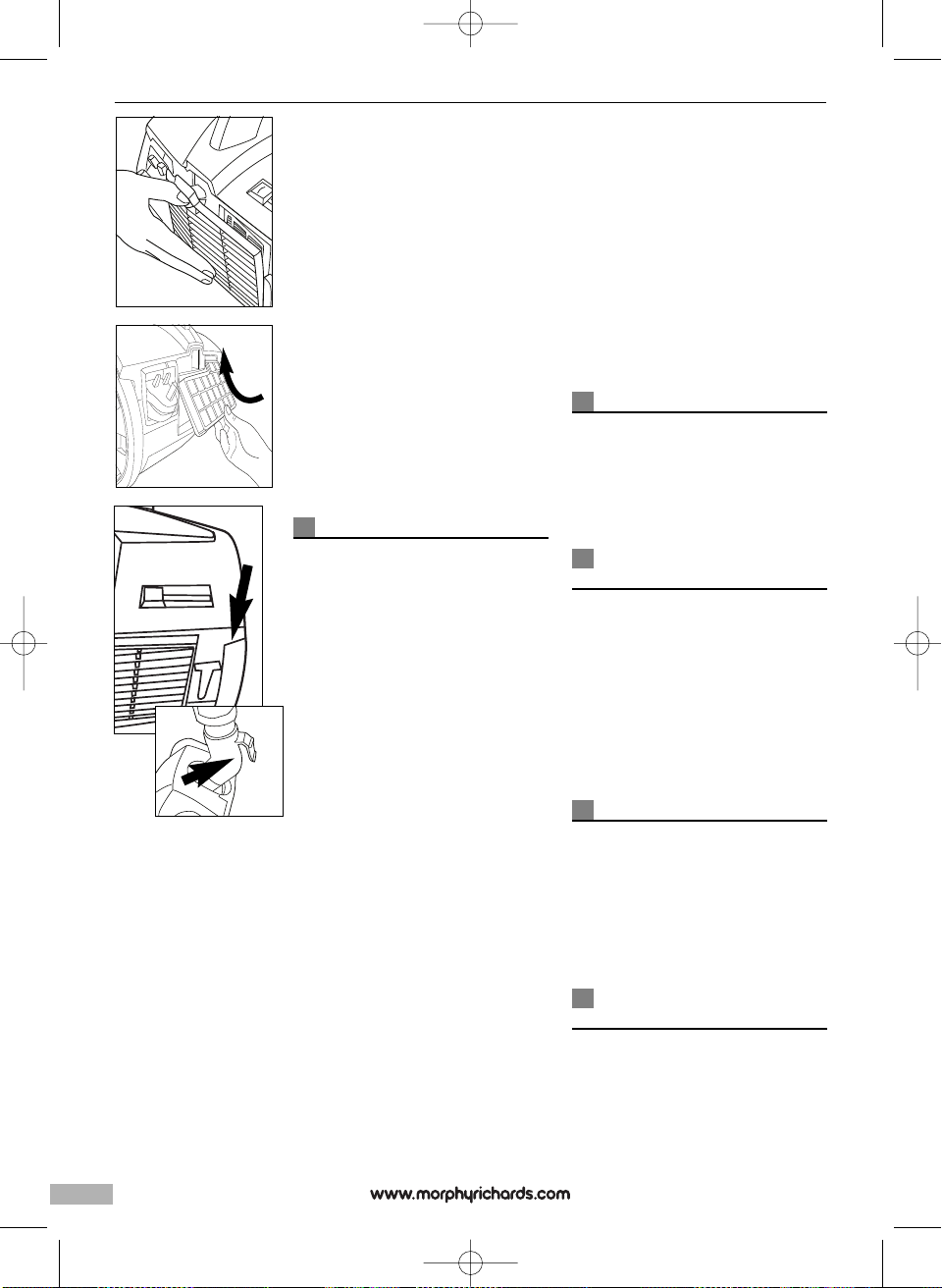 www.morphyrichards.com