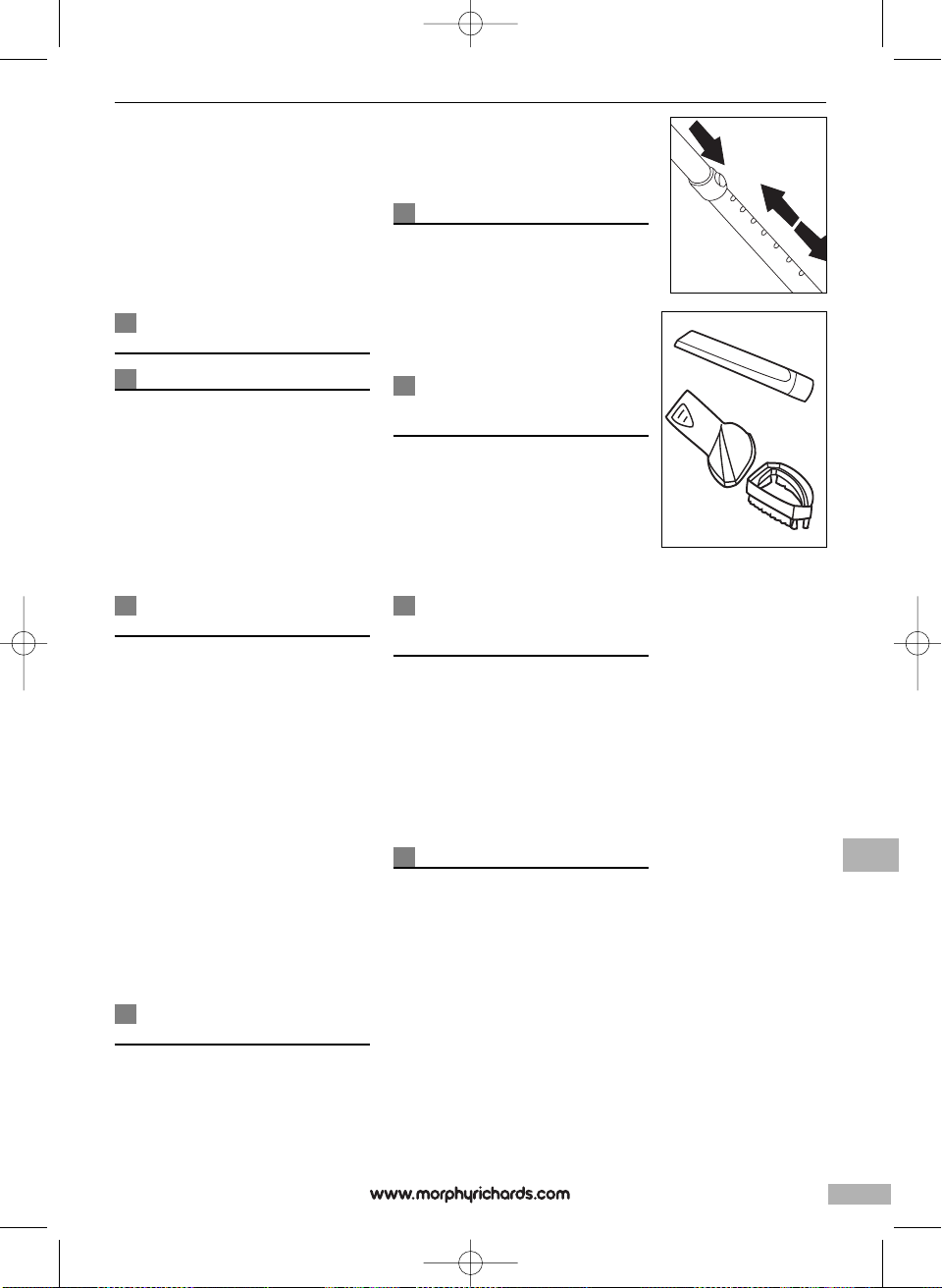 www.morphyrichards.com