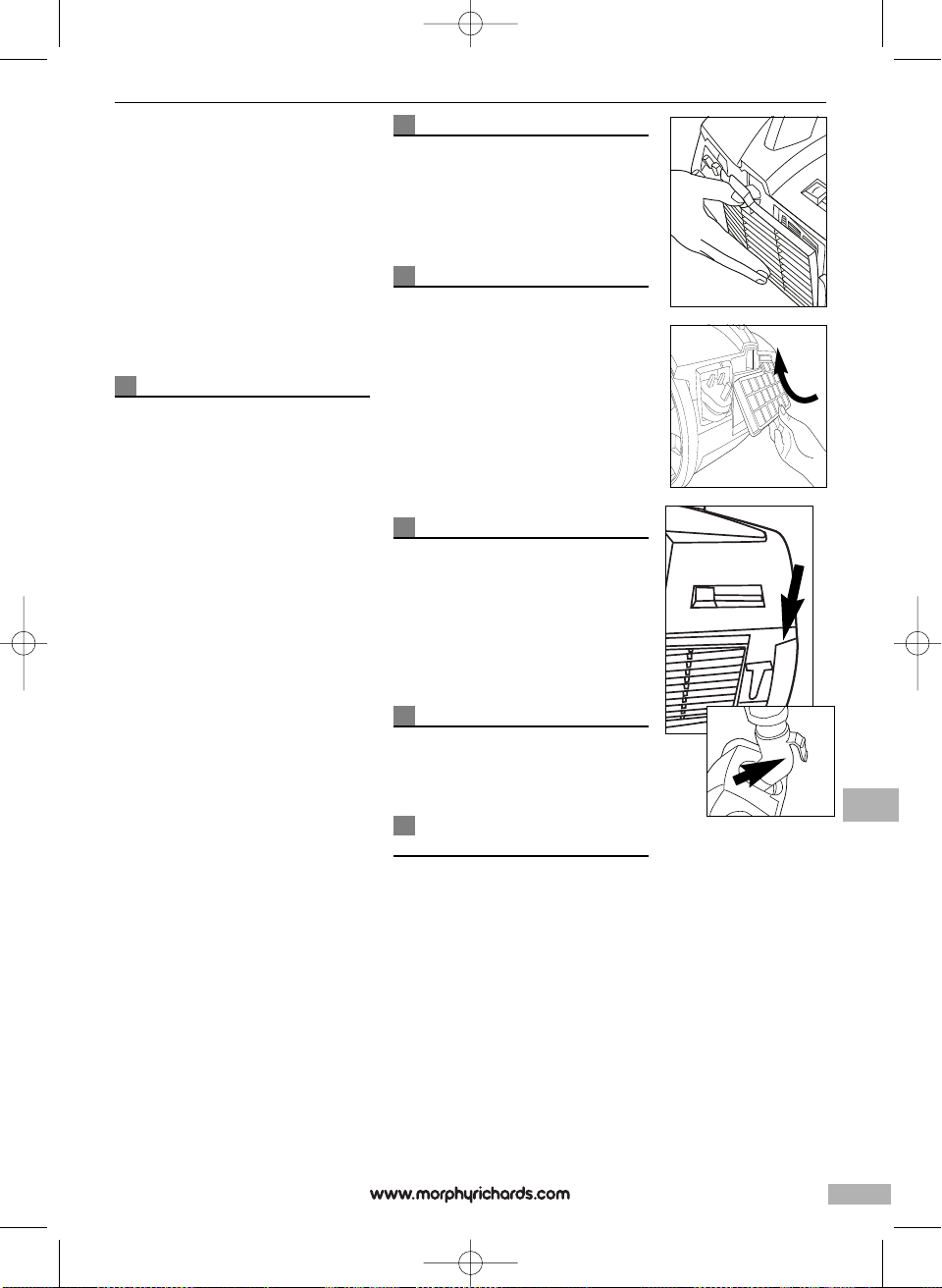 www.morphyrichards.com