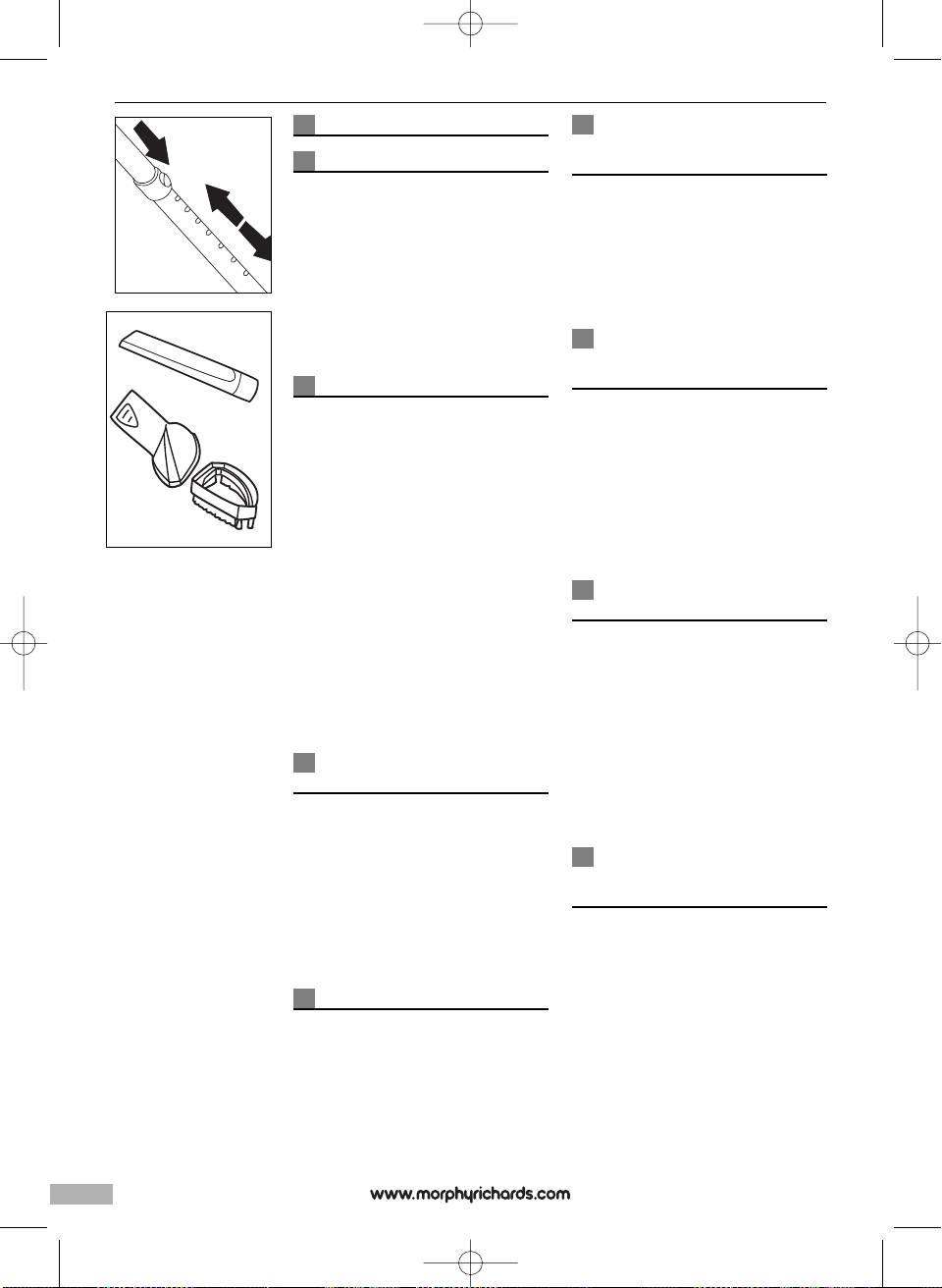 www.morphyrichards.com