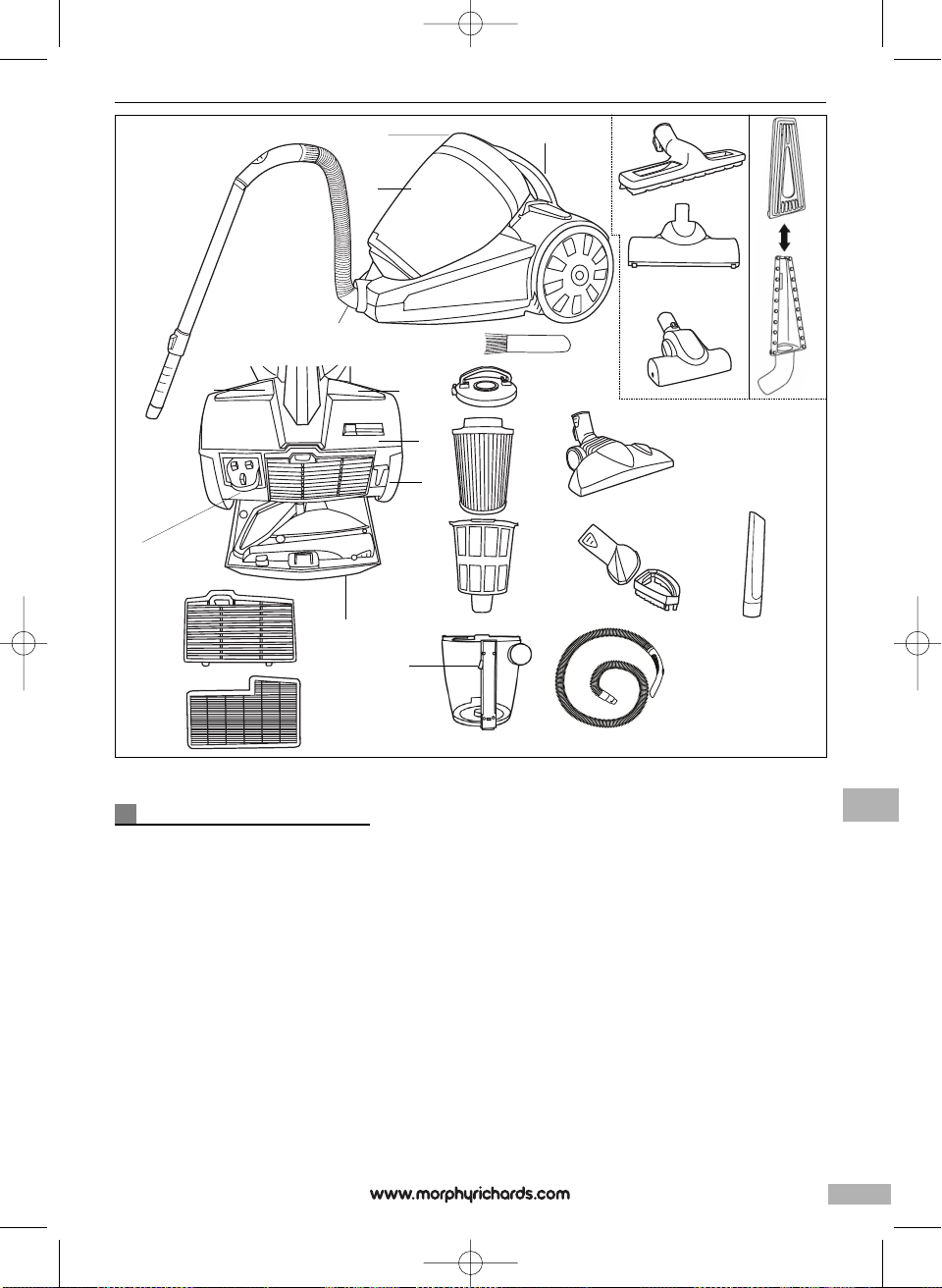 www.morphyrichards.com