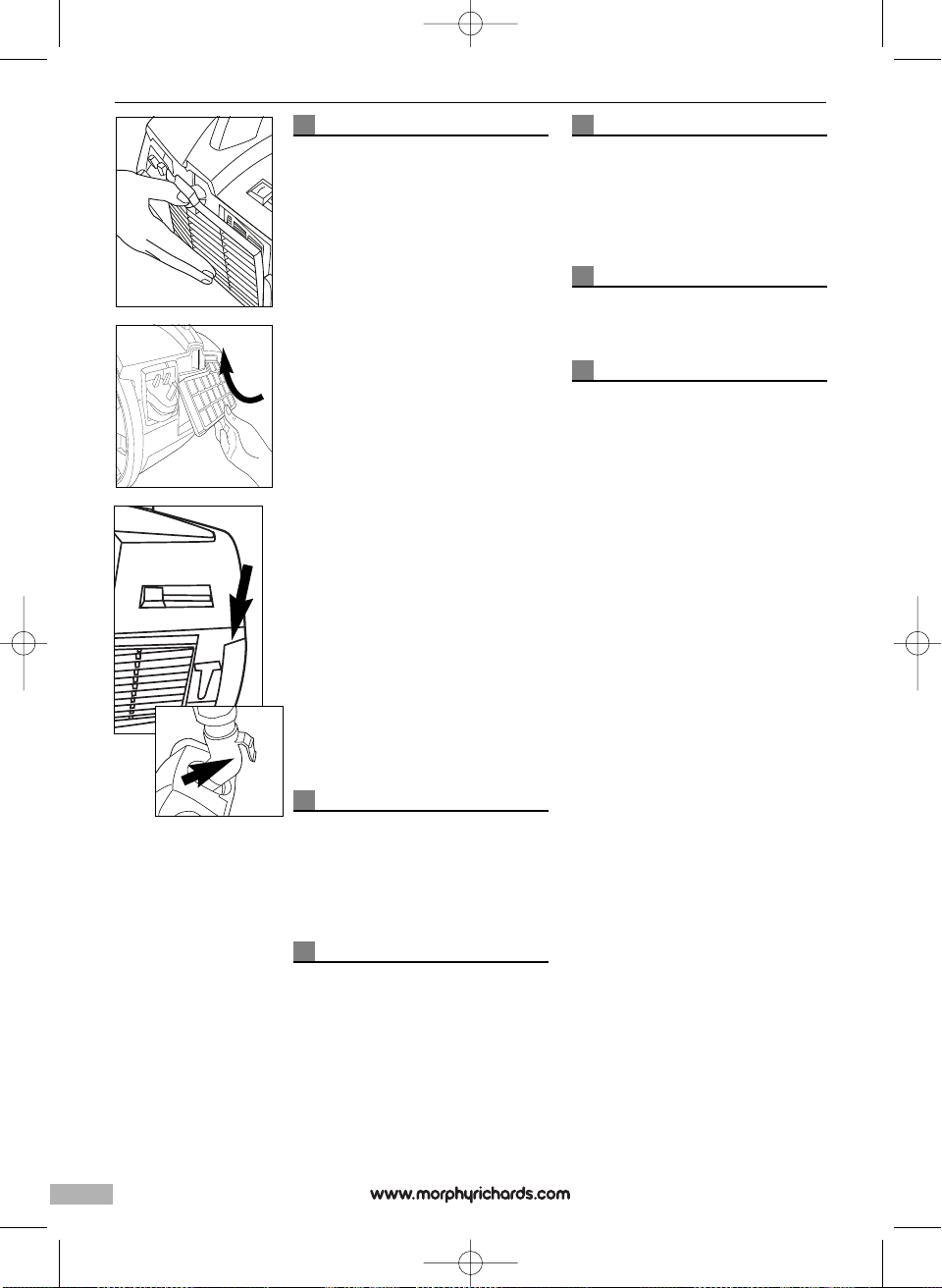 www.morphyrichards.com