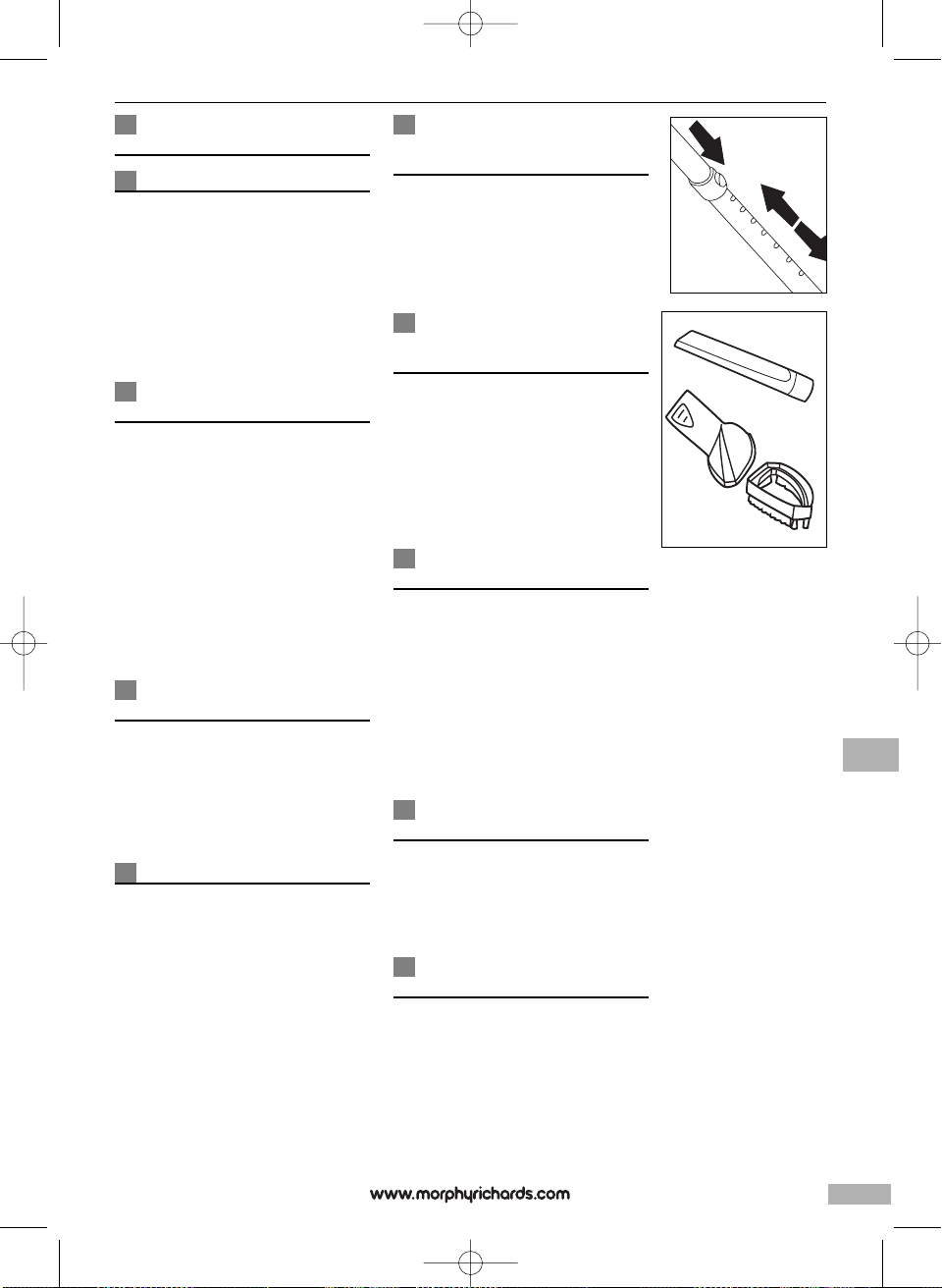 www.morphyrichards.com