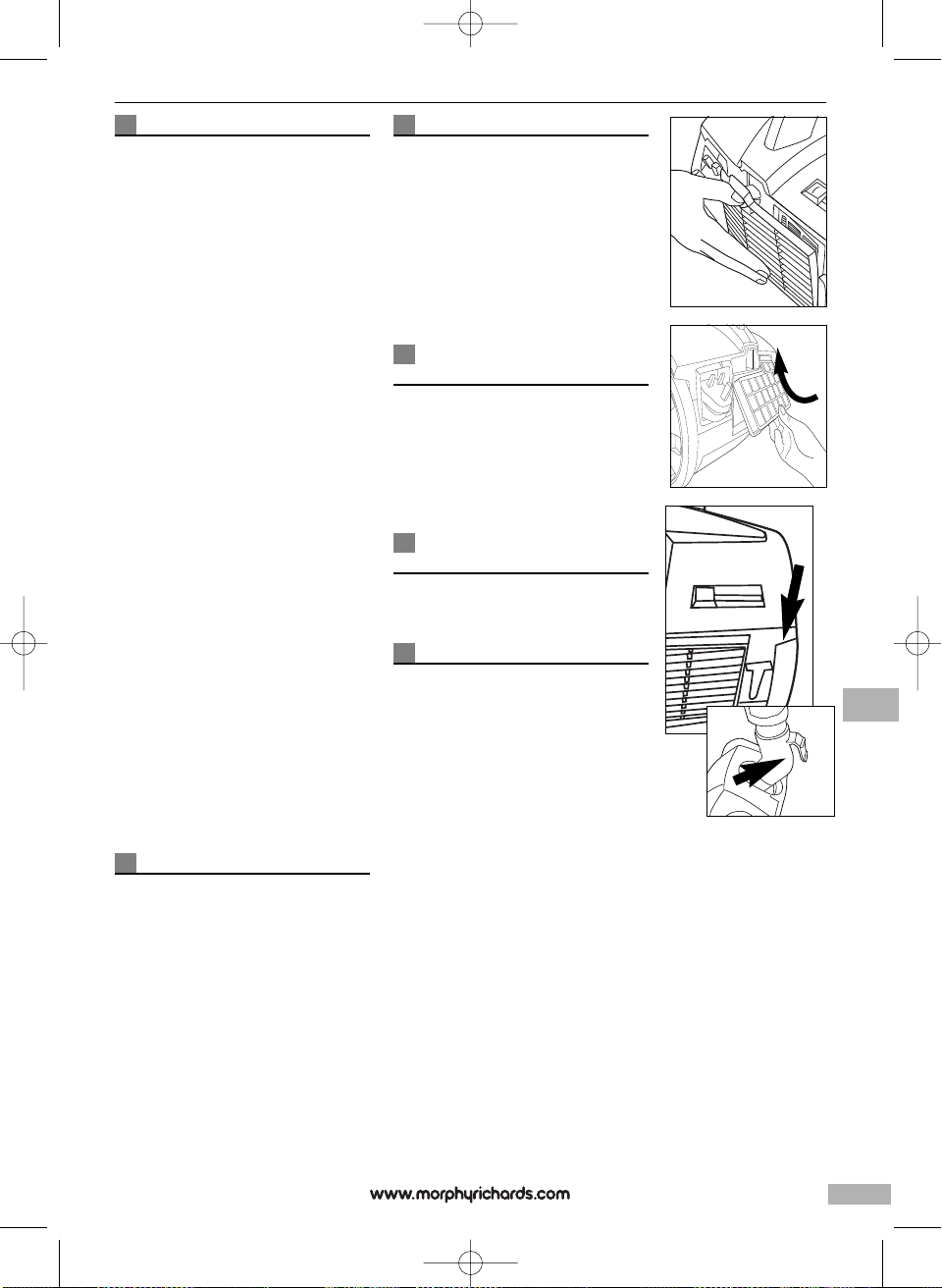 www.morphyrichards.com