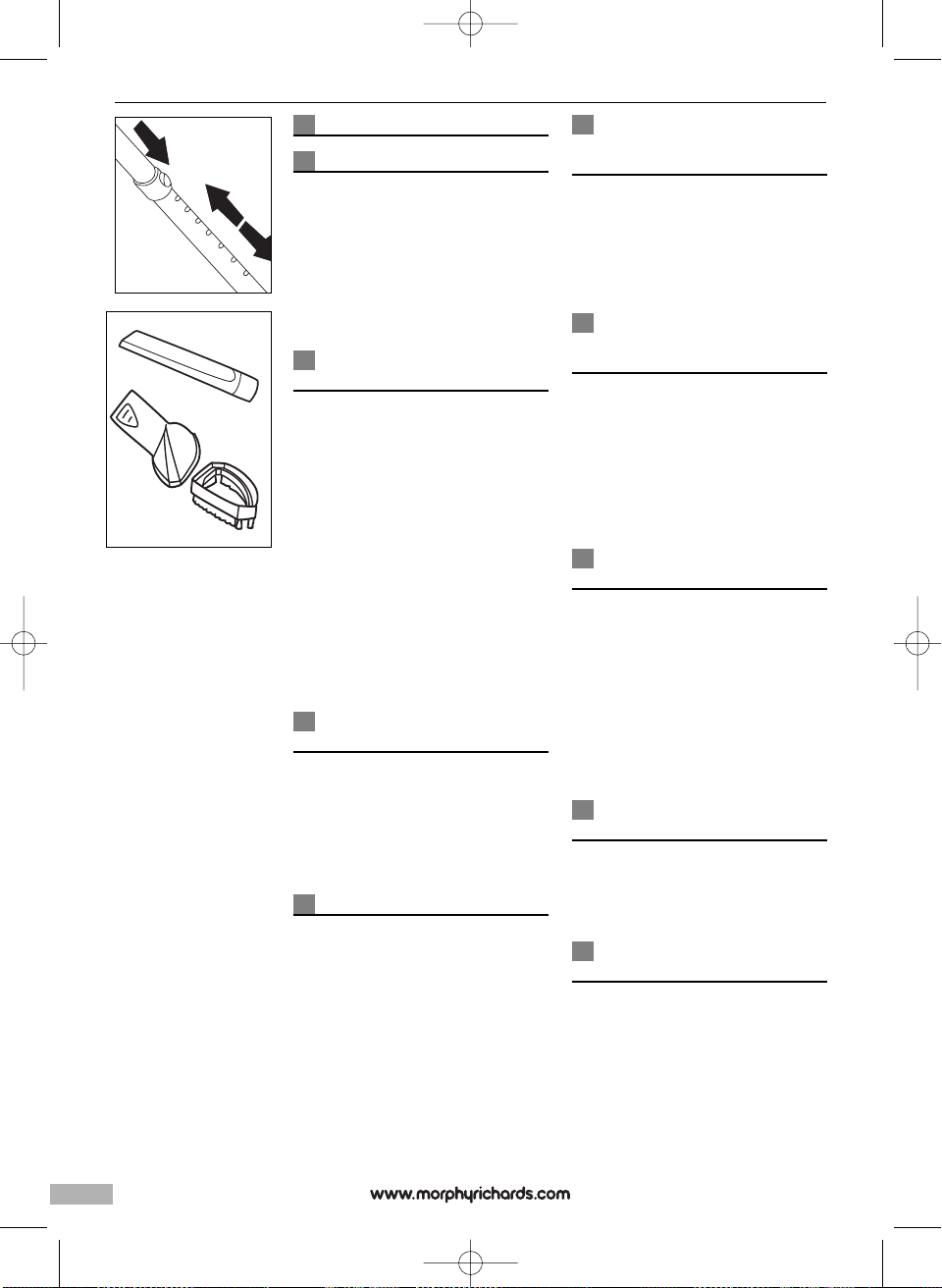 www.morphyrichards.com