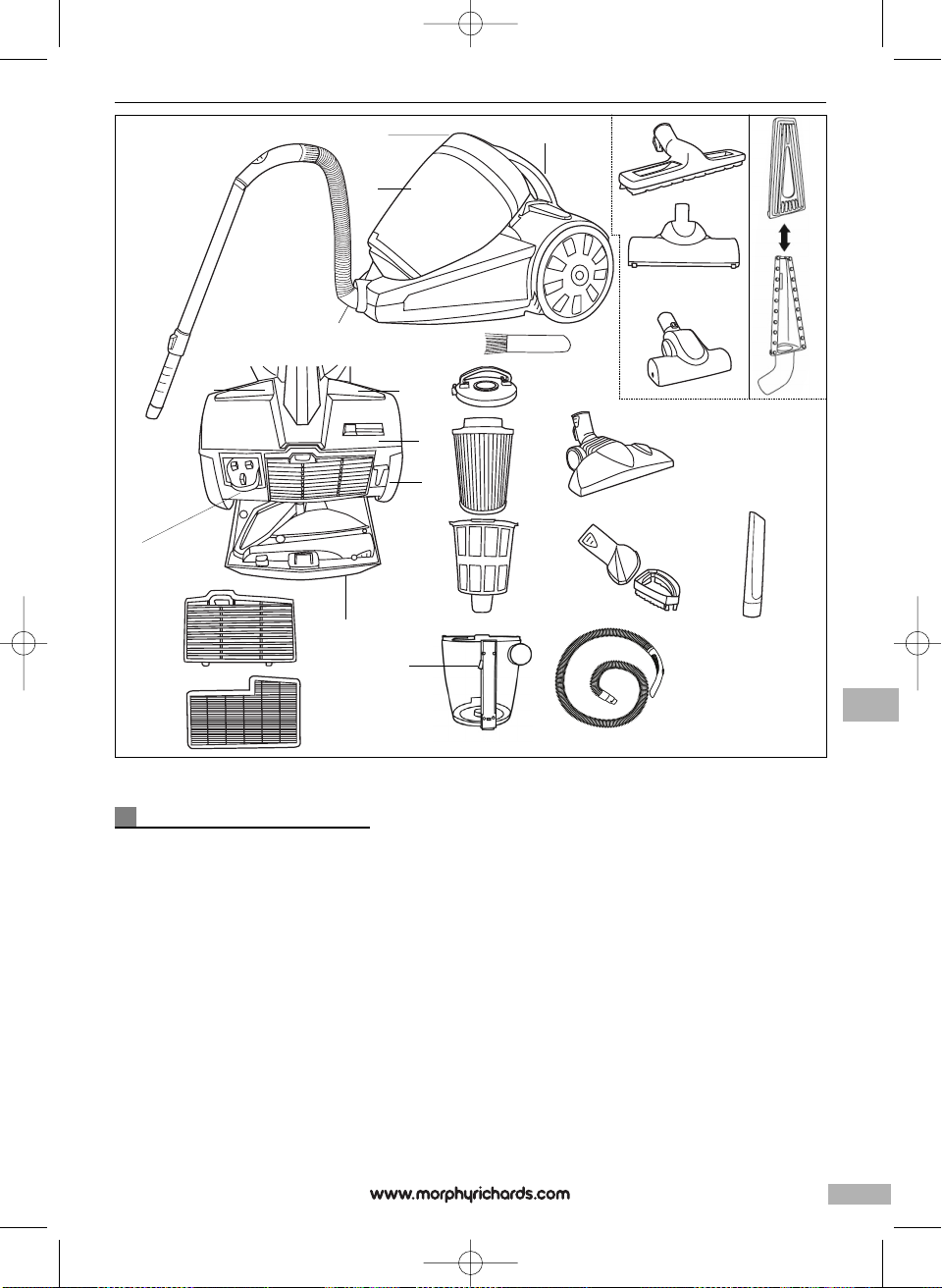 www.morphyrichards.com