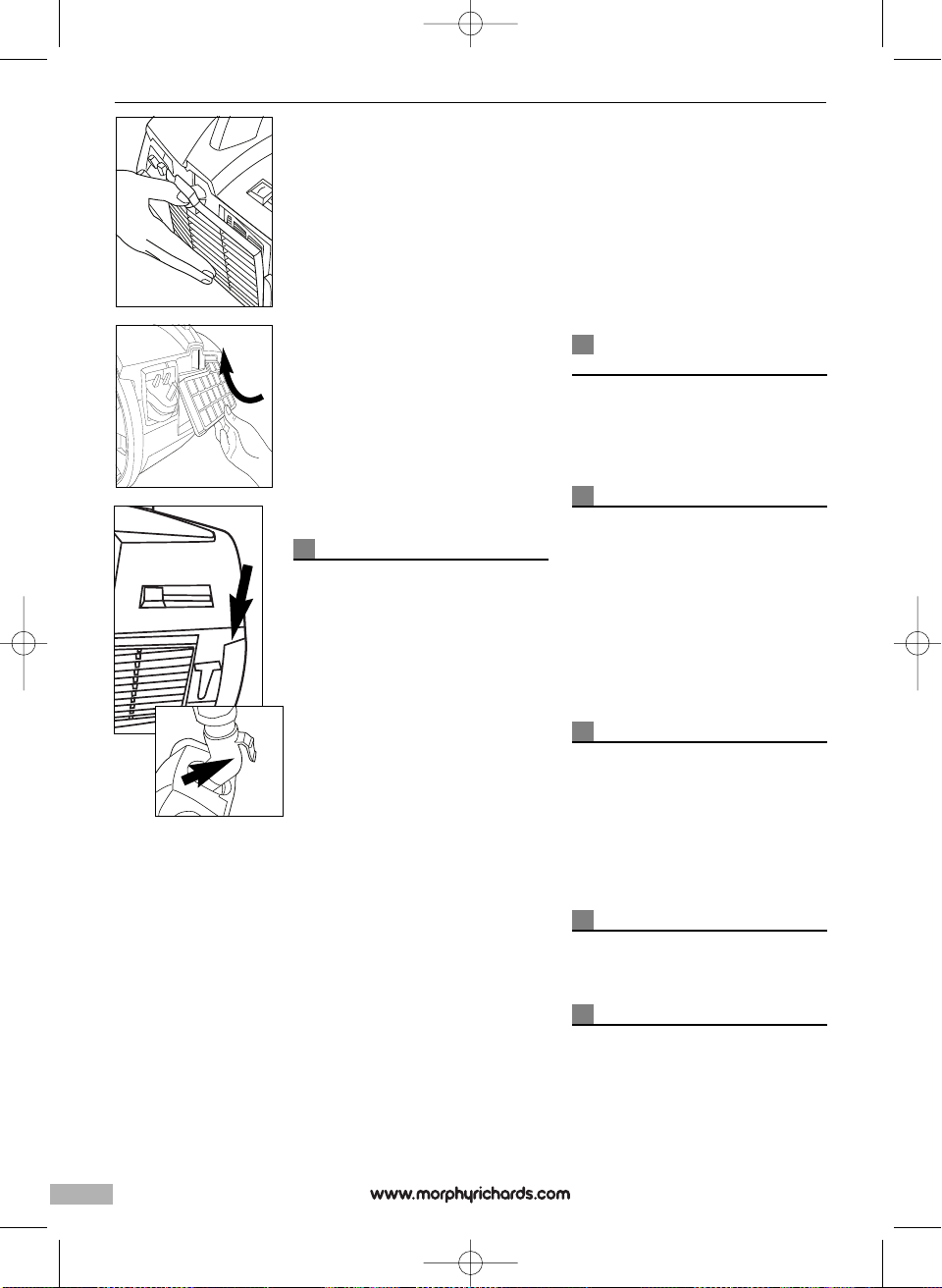 www.morphyrichards.com