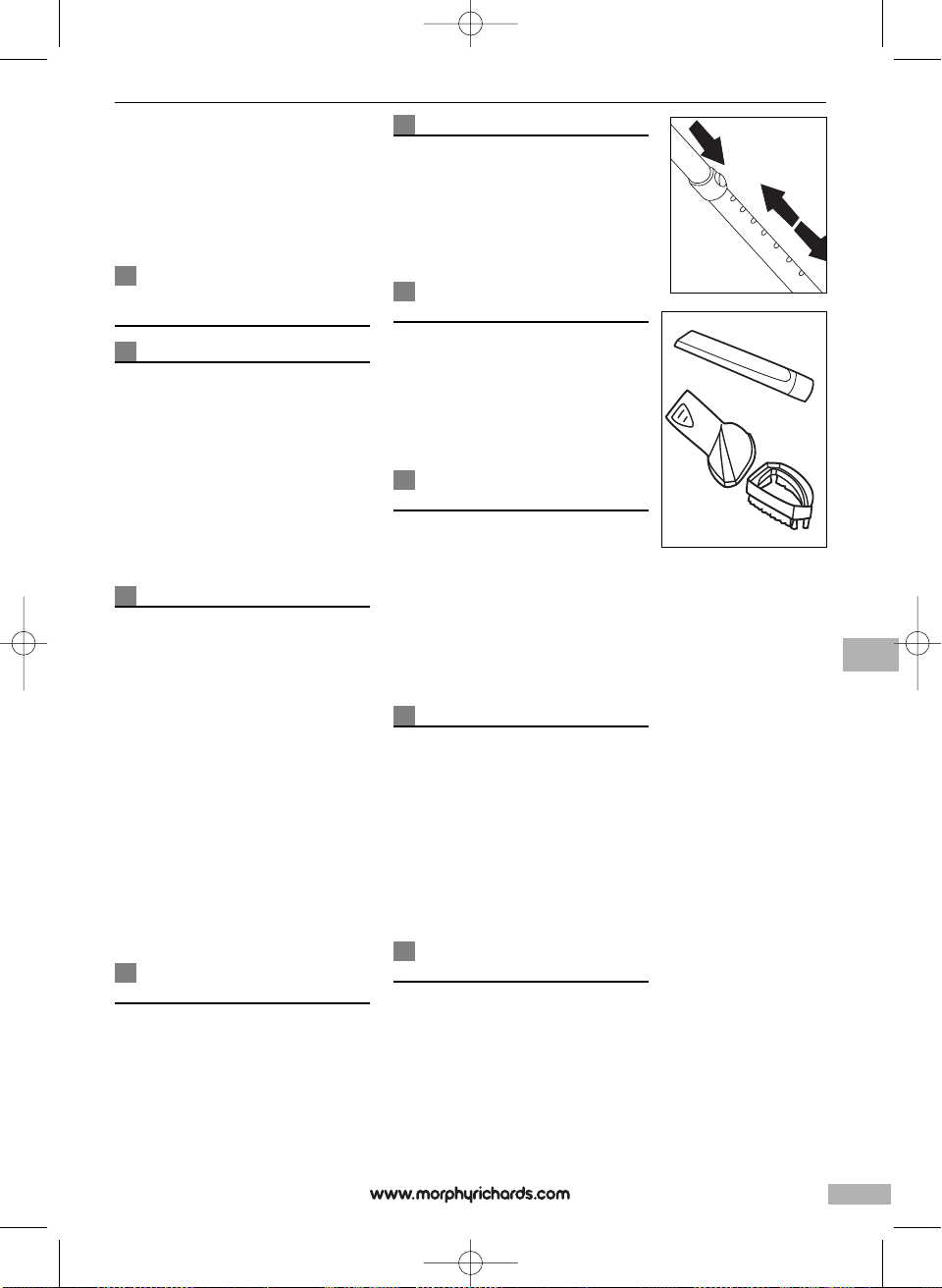 www.morphyrichards.com