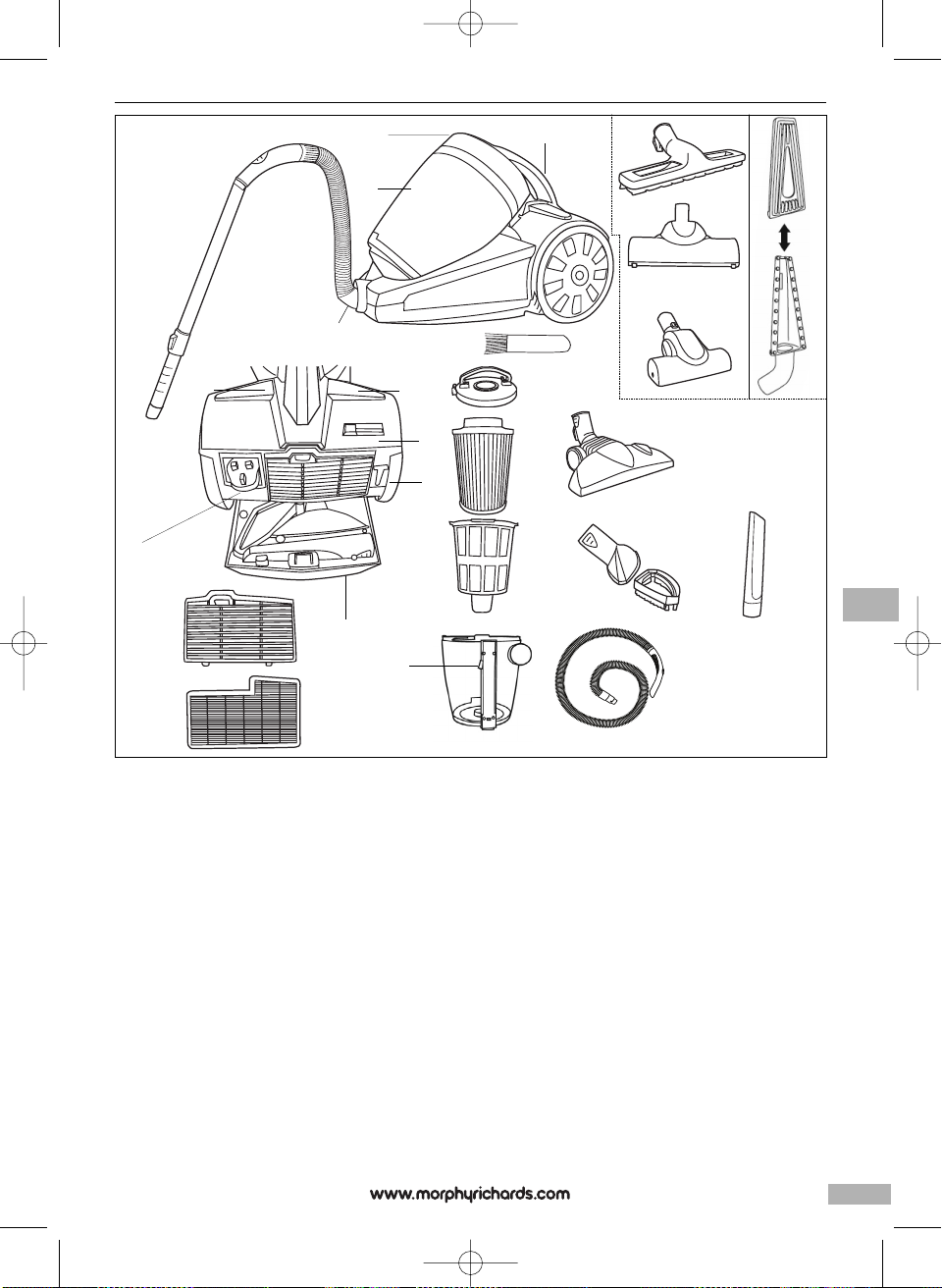 www.morphyrichards.com