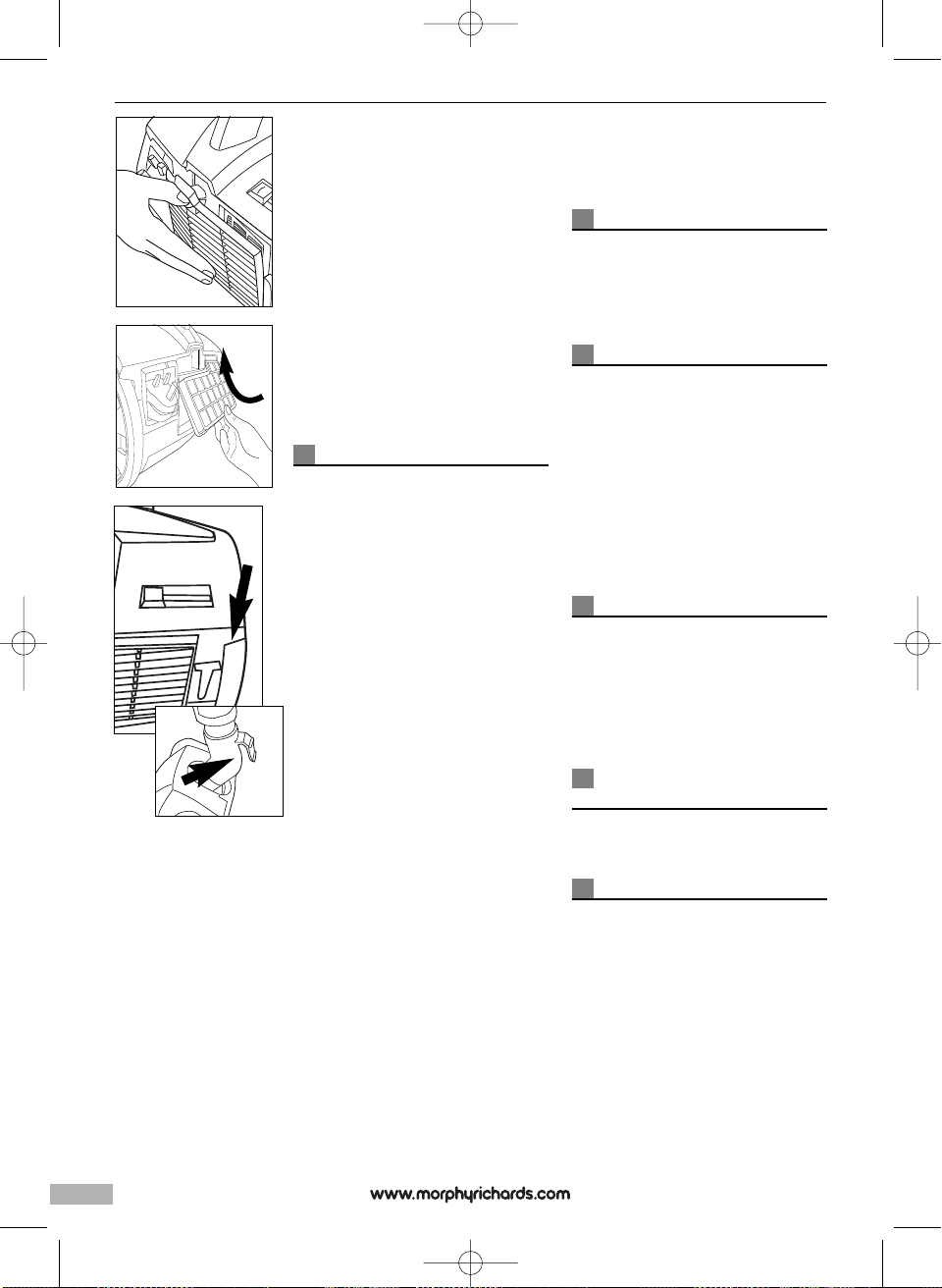 www.morphyrichards.com