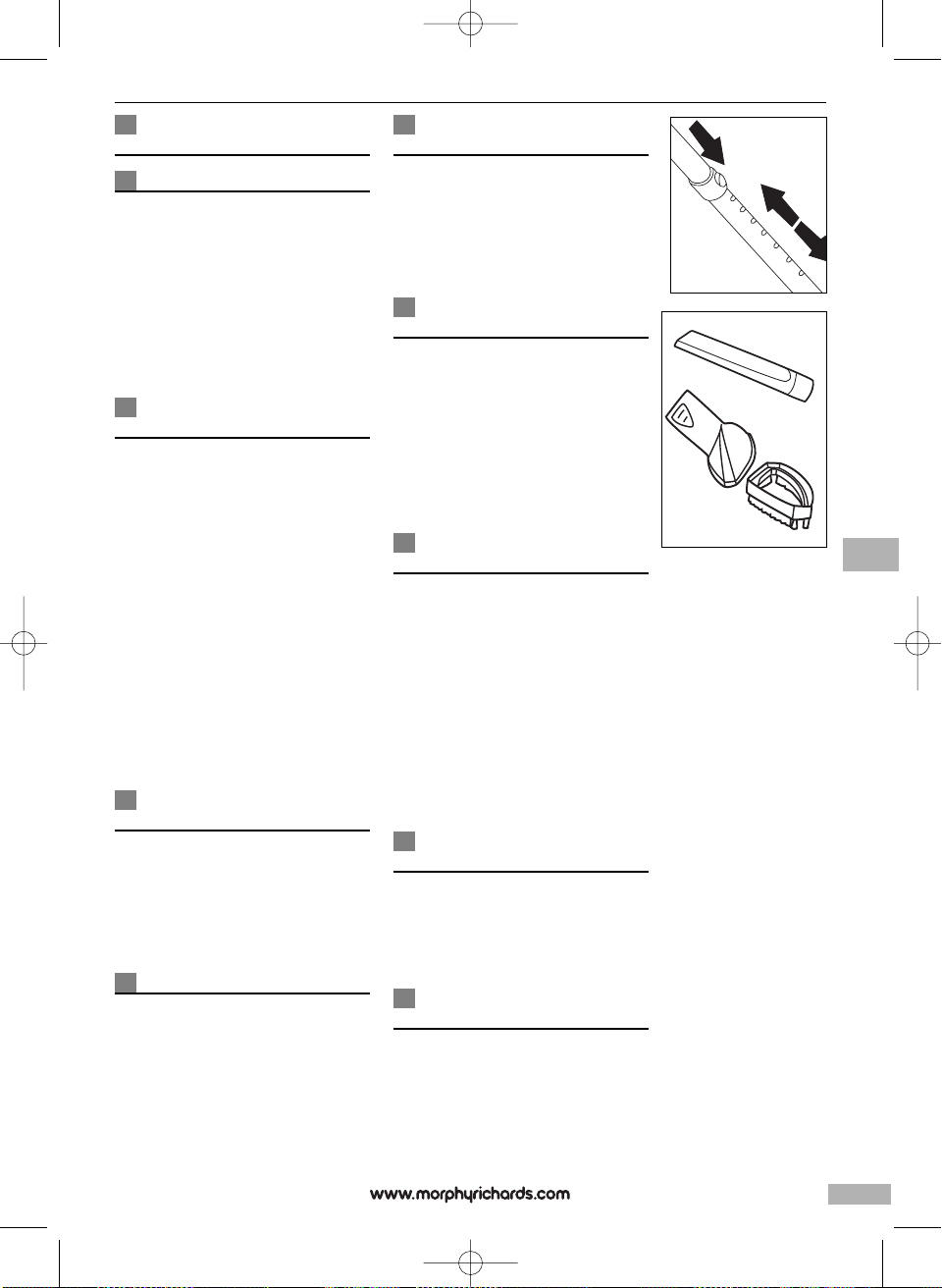 www.morphyrichards.com