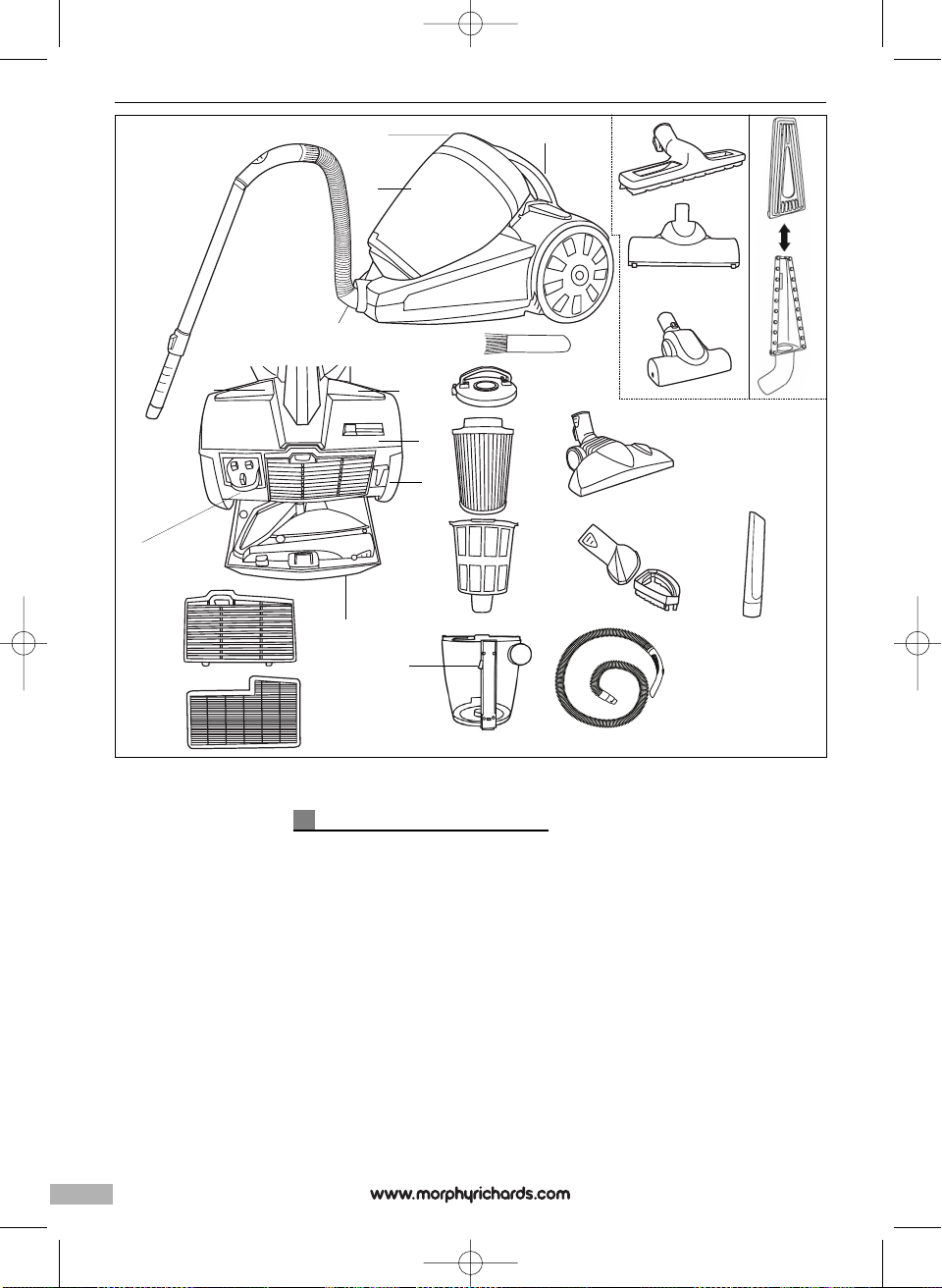 www.morphyrichards.com