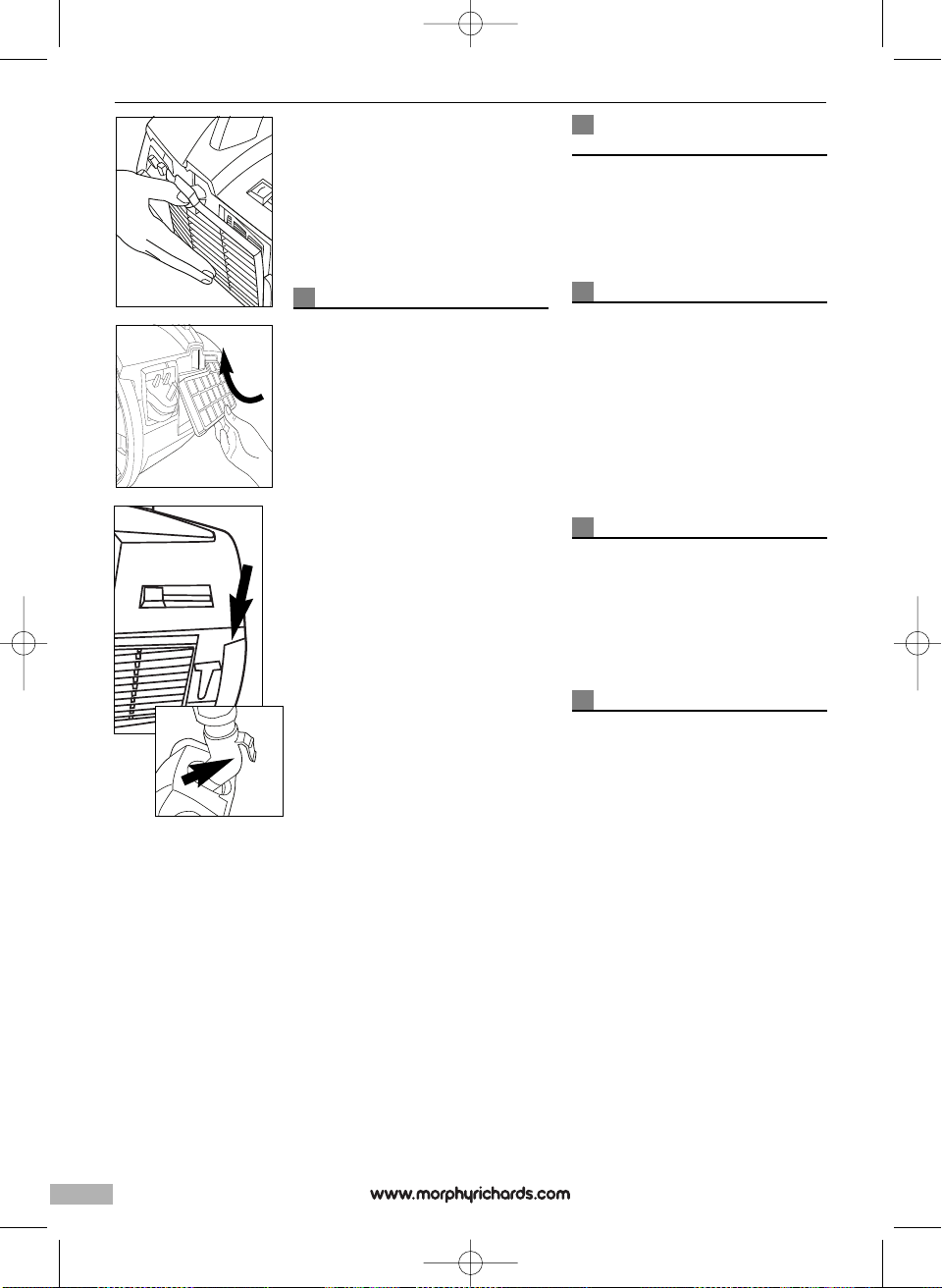 www.morphyrichards.com