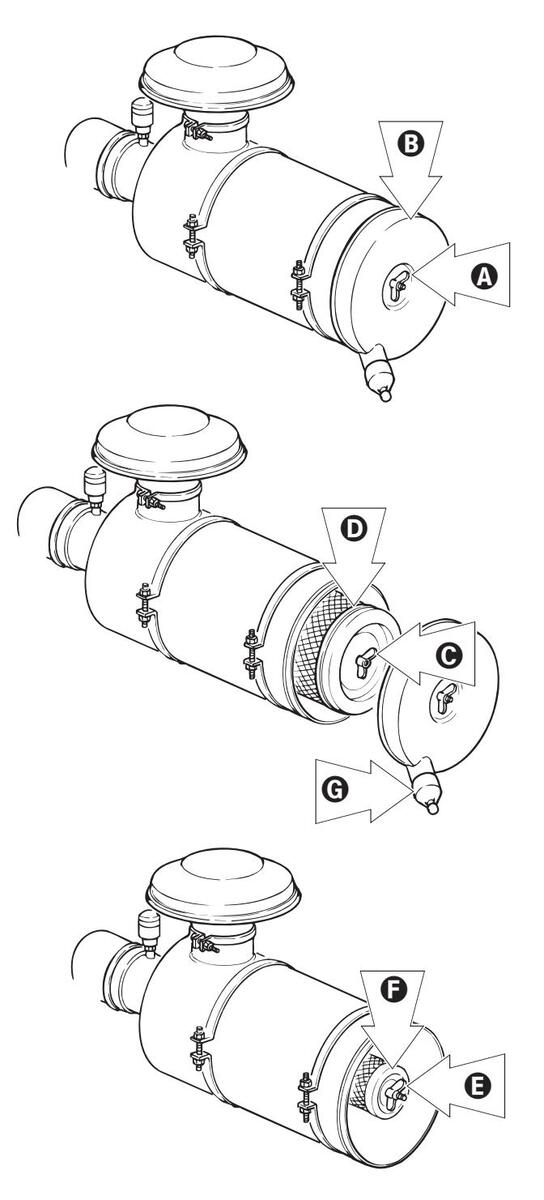 B
A
D
C
G
F
E